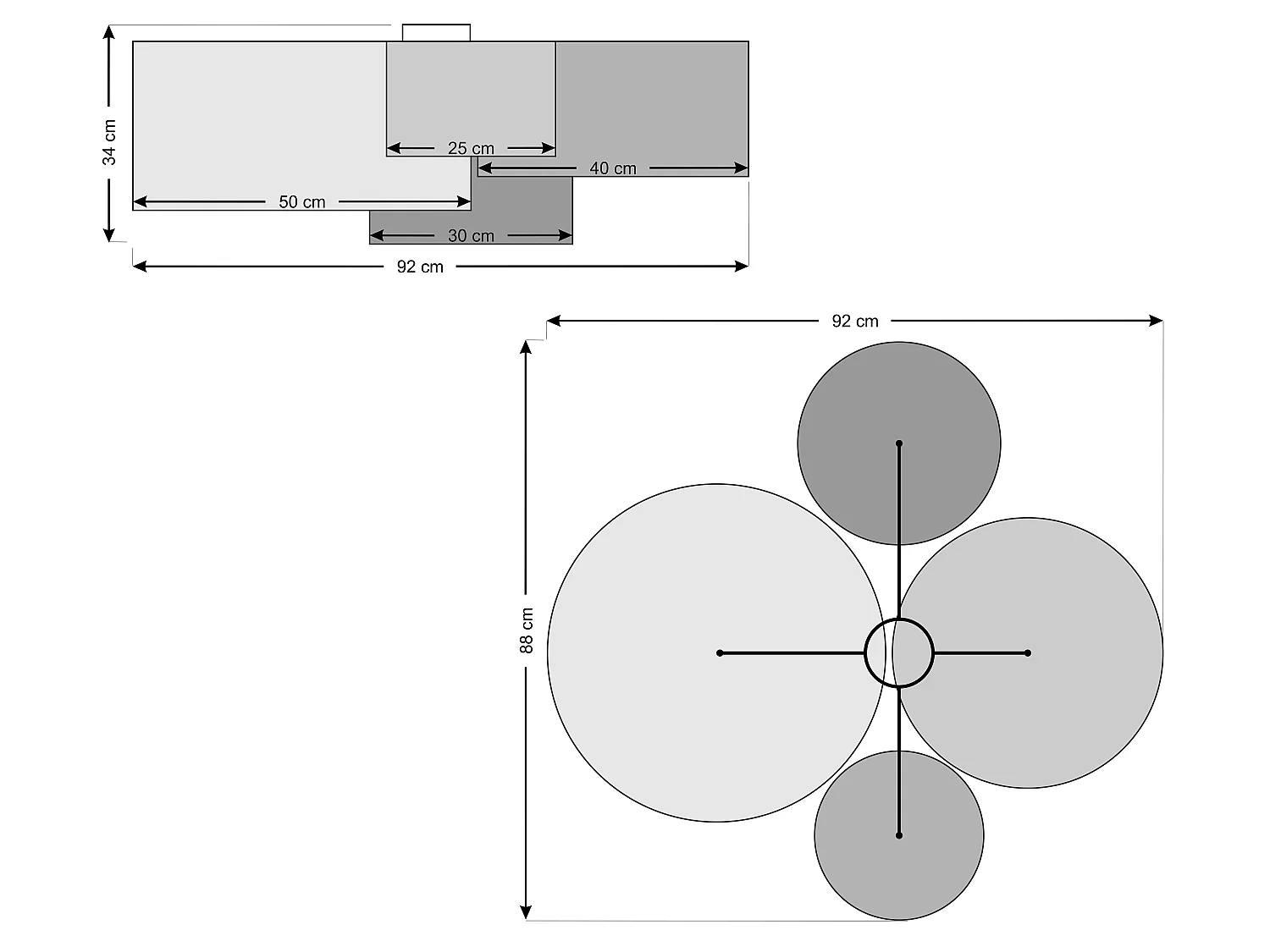 34 cm

25 cm

40 cm

50 cm

30 cm

92 cm

92 cm

88 cm