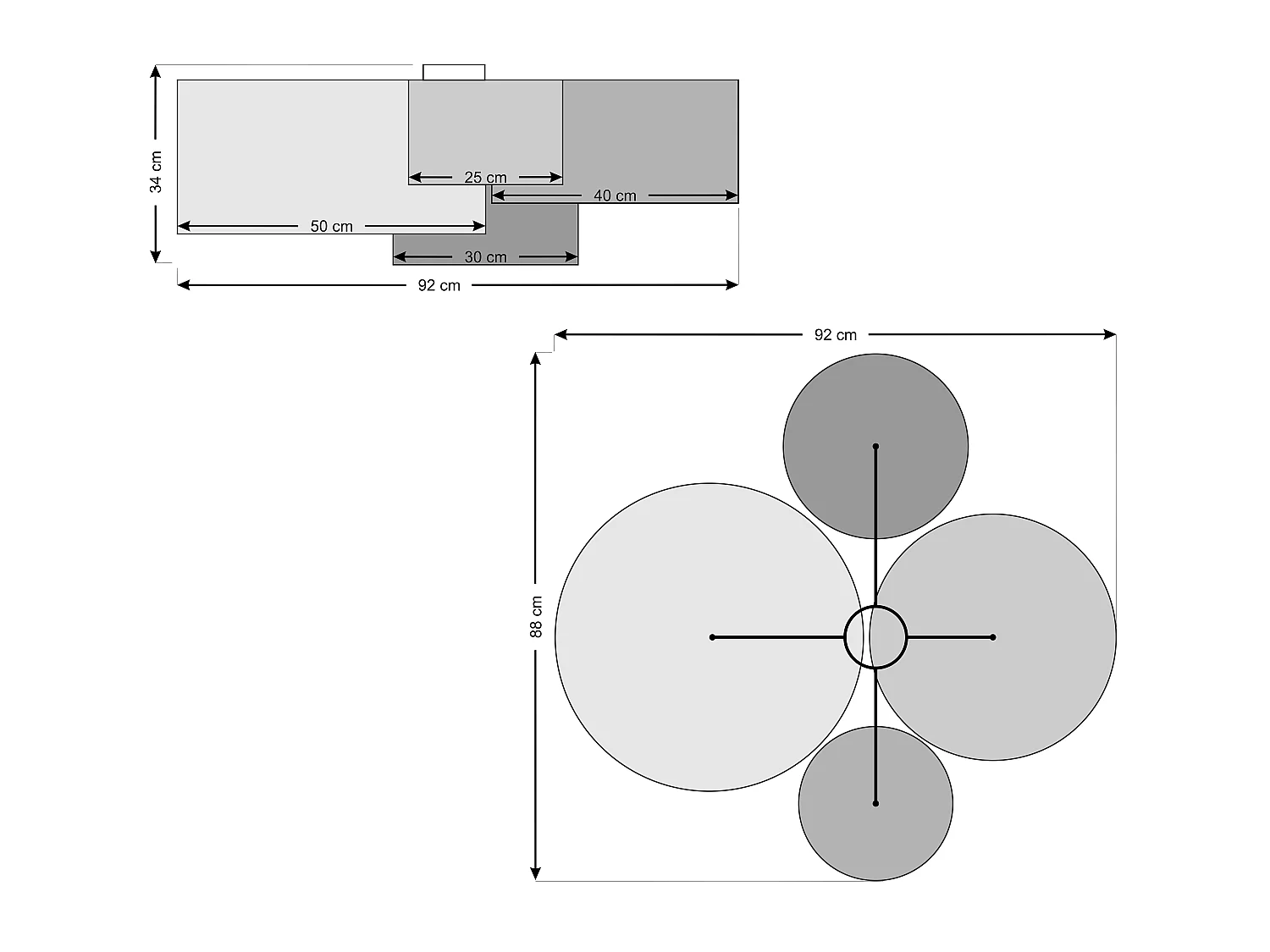 34 cm
25 cm
40 cm
50 cm
30 cm
92 cm
92 cm
88 cm