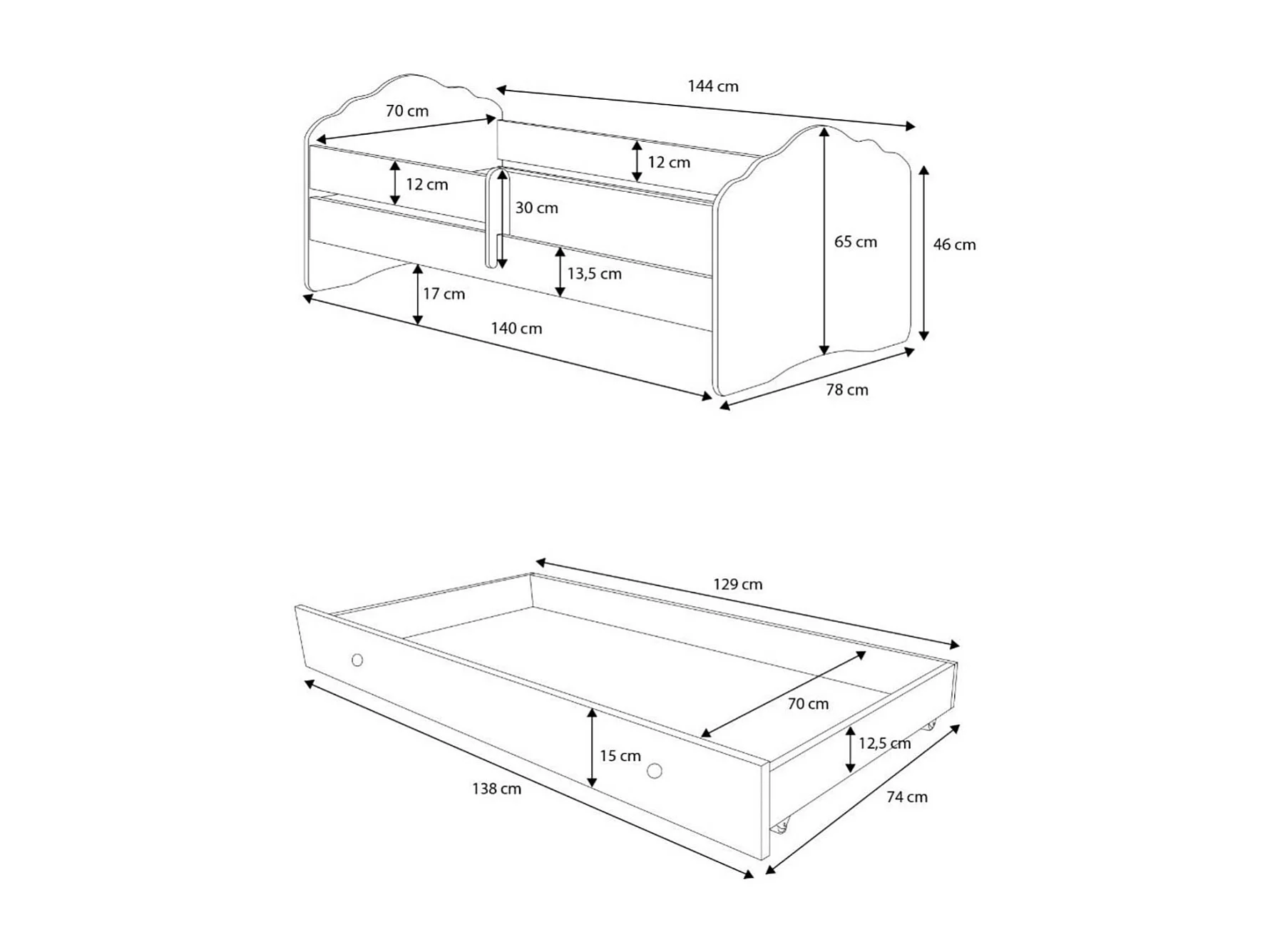 144 cm
70 cm
12 cm
12 cm
30 cm
65 cm
46 cm
13,5 cm
17 cm
140 cm
78 cm

129 cm
70 cm
12,5 cm
15 cm
138 cm
74 cm