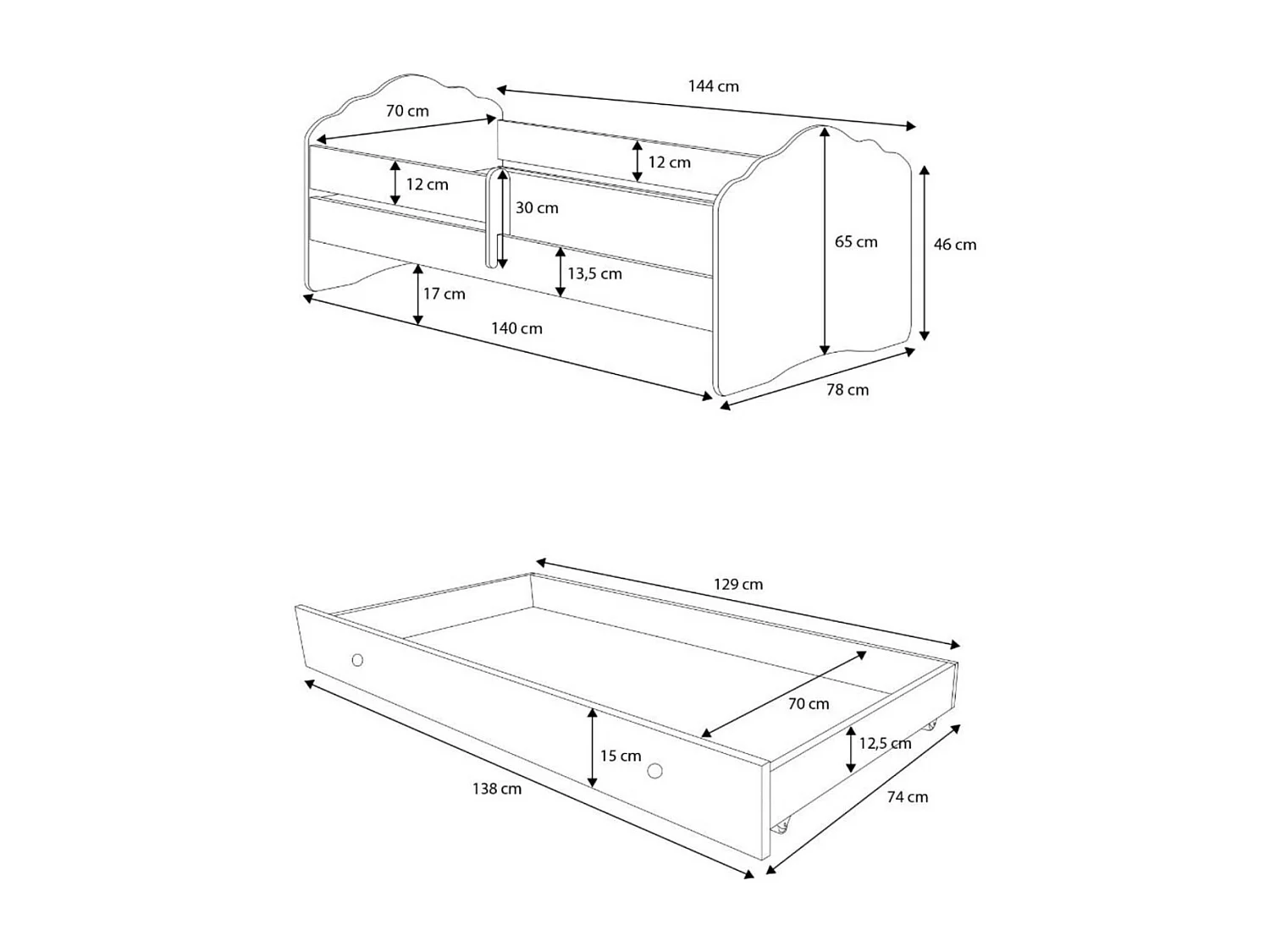 144 cm

70 cm

12 cm

12 cm

30 cm

65 cm

46 cm

13,5 cm

17 cm

140 cm

78 cm

129 cm

70 cm

12,5 cm

15 cm

138 cm

74 cm