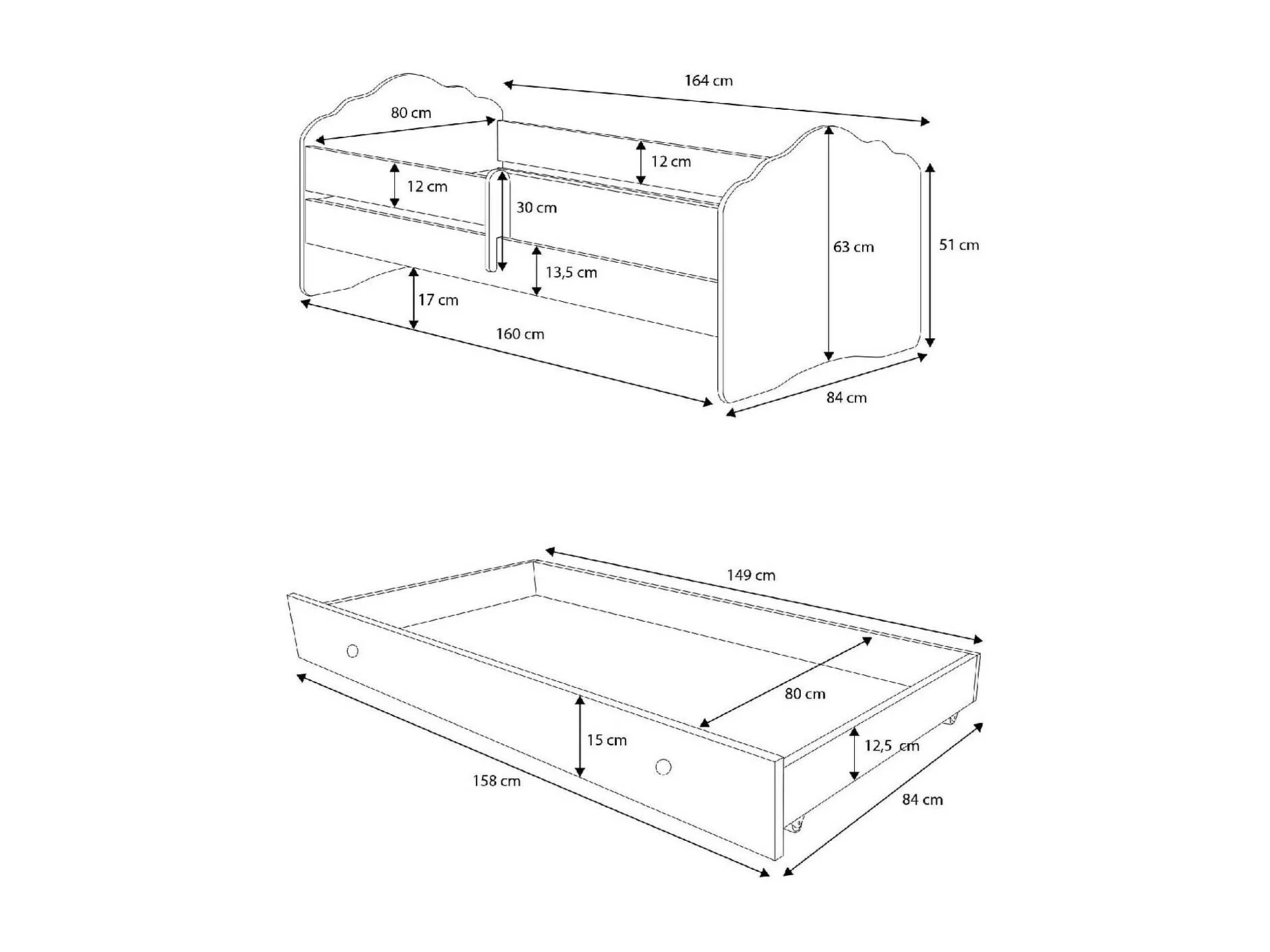 164 cm
80 cm
12 cm
12 cm
30 cm
63 cm
51 cm
13,5 cm
17 cm
160 cm
84 cm

149 cm
80 cm
15 cm
12,5 cm
158 cm
84 cm