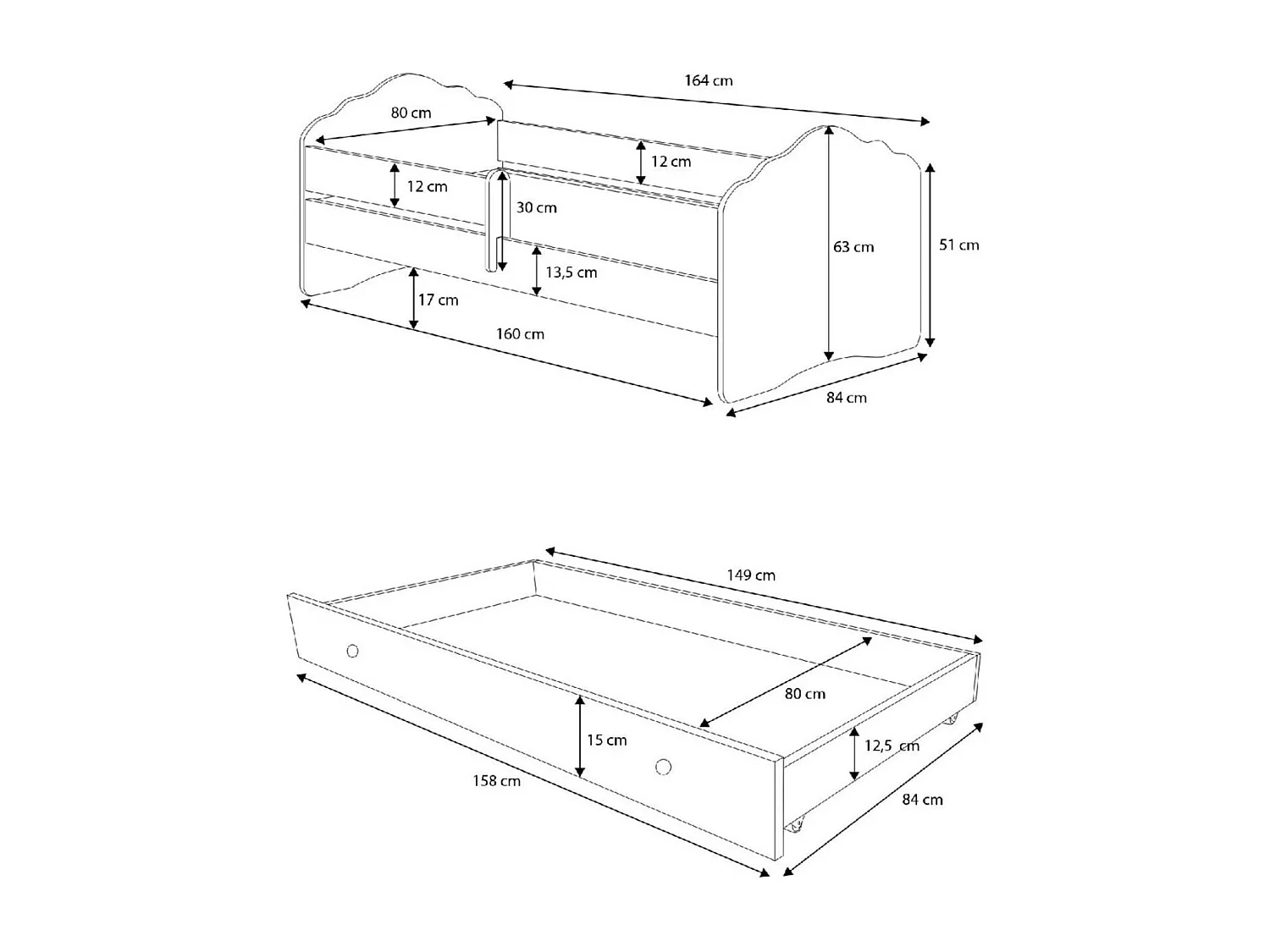 164 cm
80 cm
12 cm
12 cm
30 cm
63 cm
51 cm
13,5 cm
17 cm
160 cm
84 cm

149 cm
80 cm
15 cm
12,5 cm
158 cm
84 cm