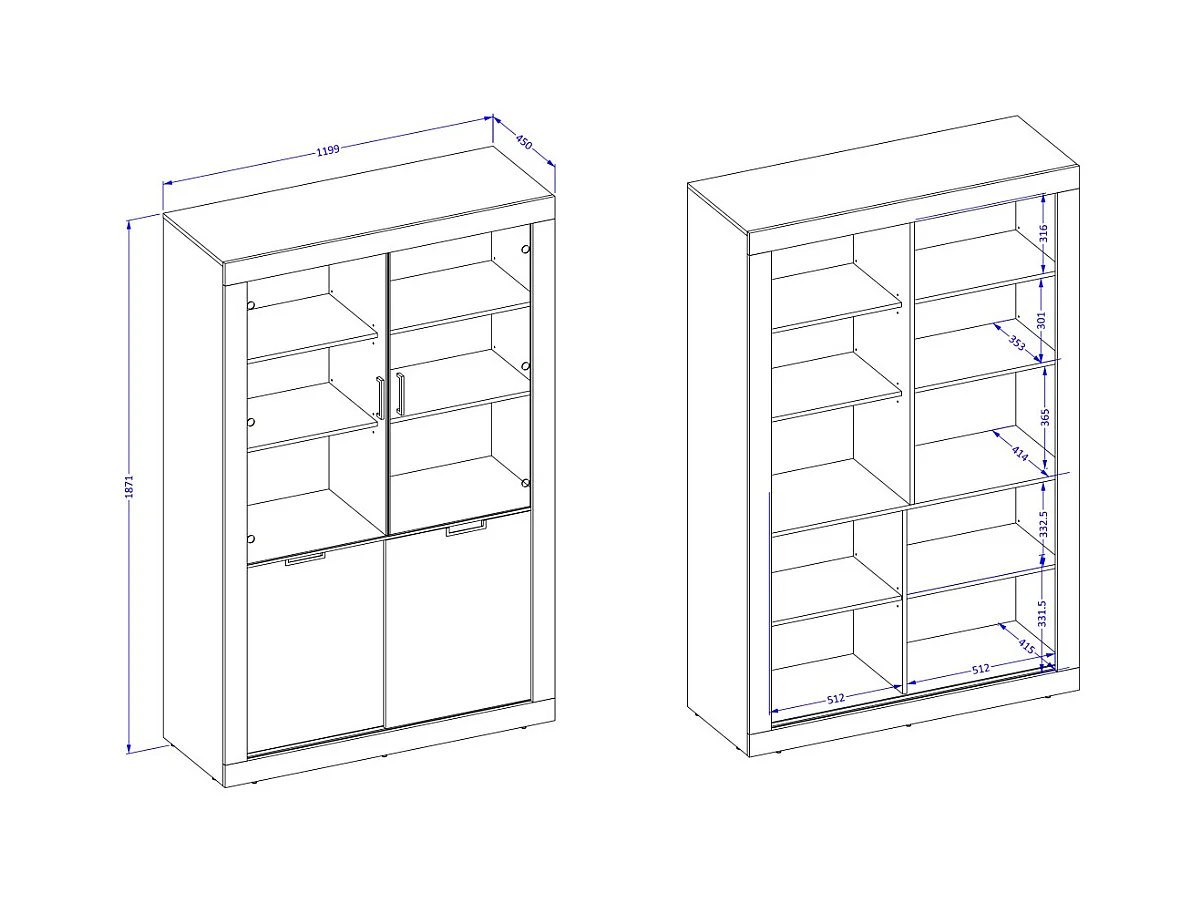 1199
450
1871

316
301
353
365
414
332.5
331.5
415
512
512