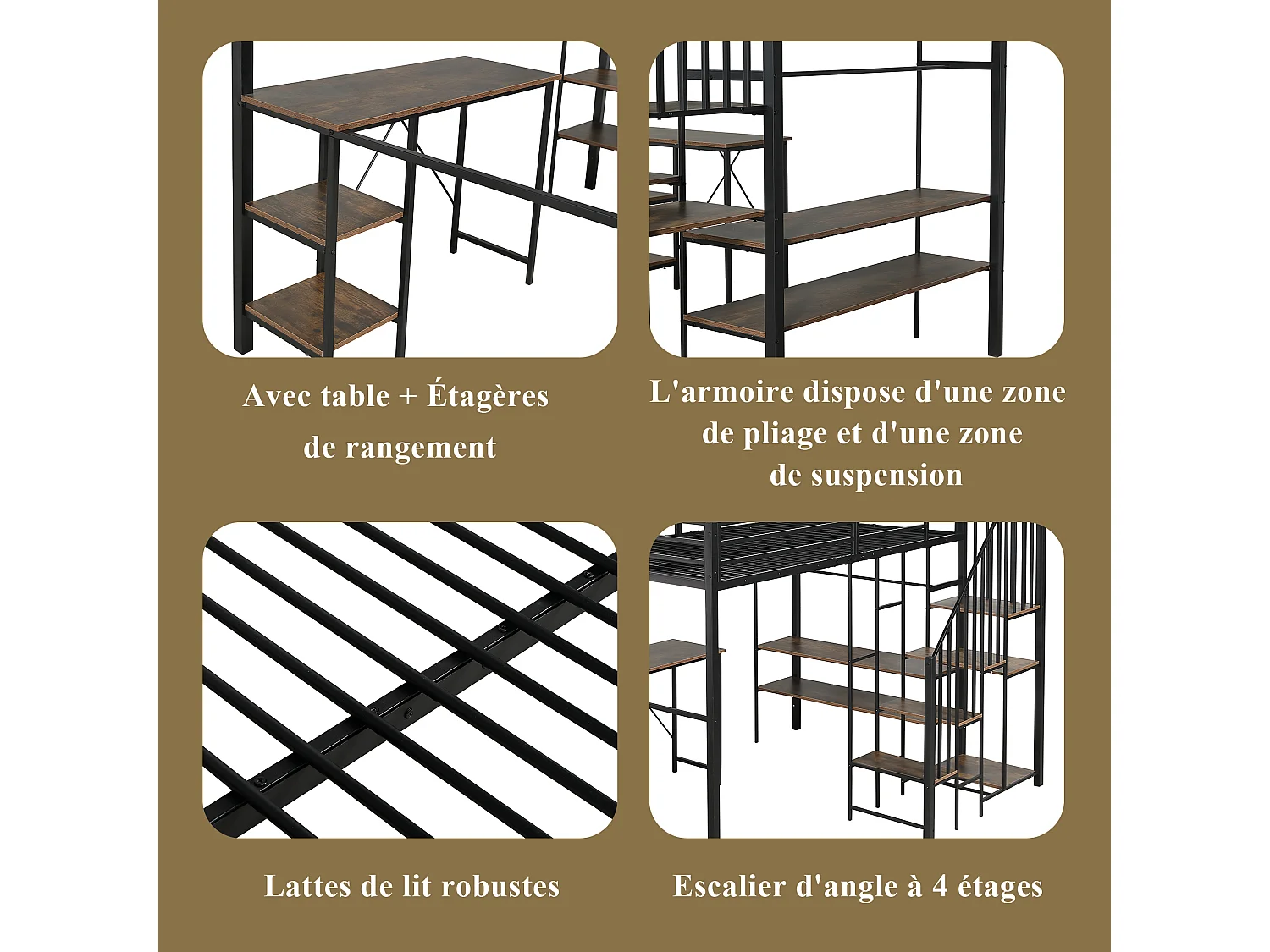 Avec table + Étagères de rangement

L'armoire dispose d'une zone de pliage et d'une zone de suspension

Lattes de lit robustes

Escalier d'angle à 4 étages