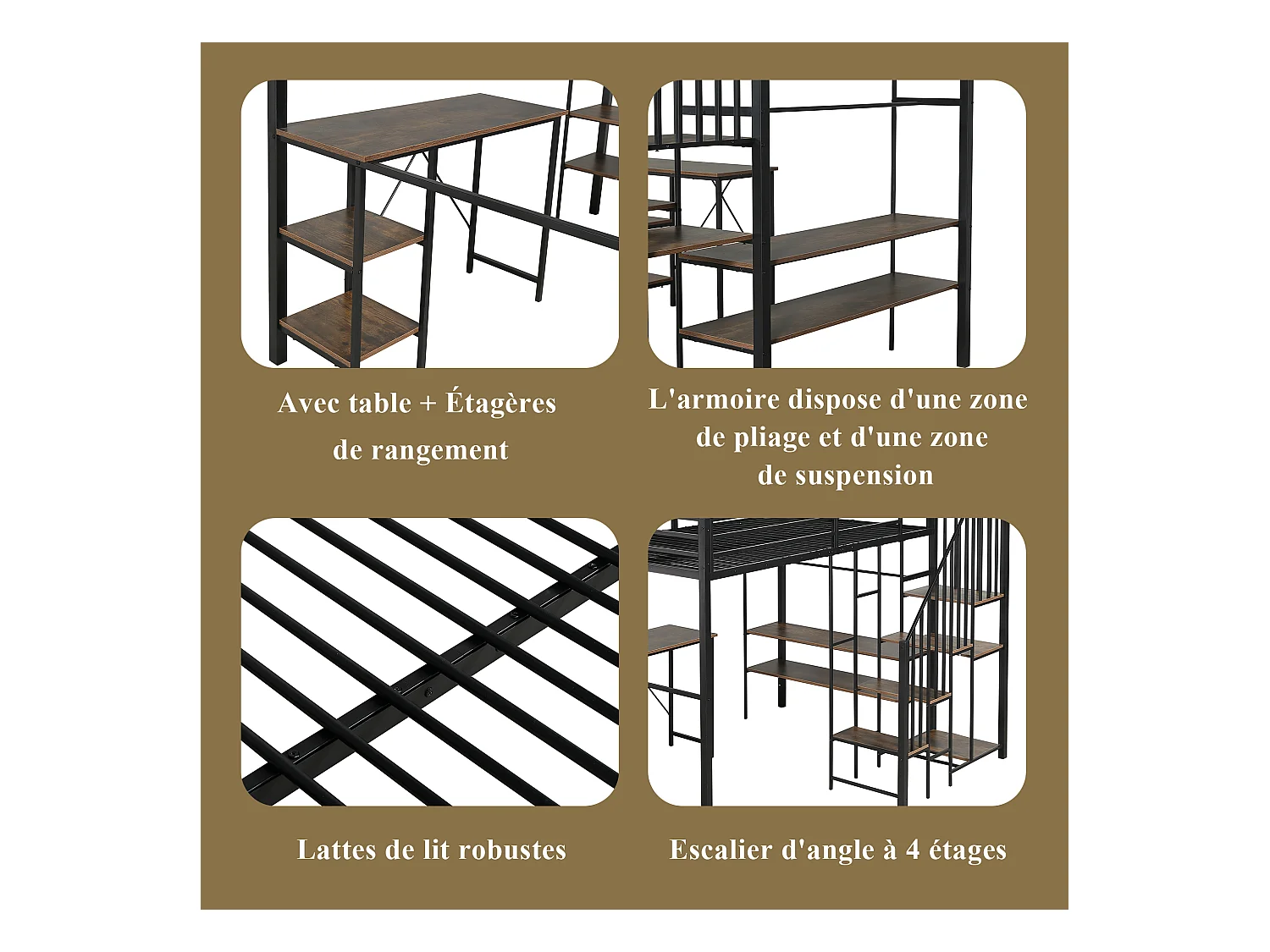 Avec table + Étagères de rangement

L'armoire dispose d'une zone de pliage et d'une zone de suspension

Lattes de lit robustes

Escalier d'angle à 4 étages