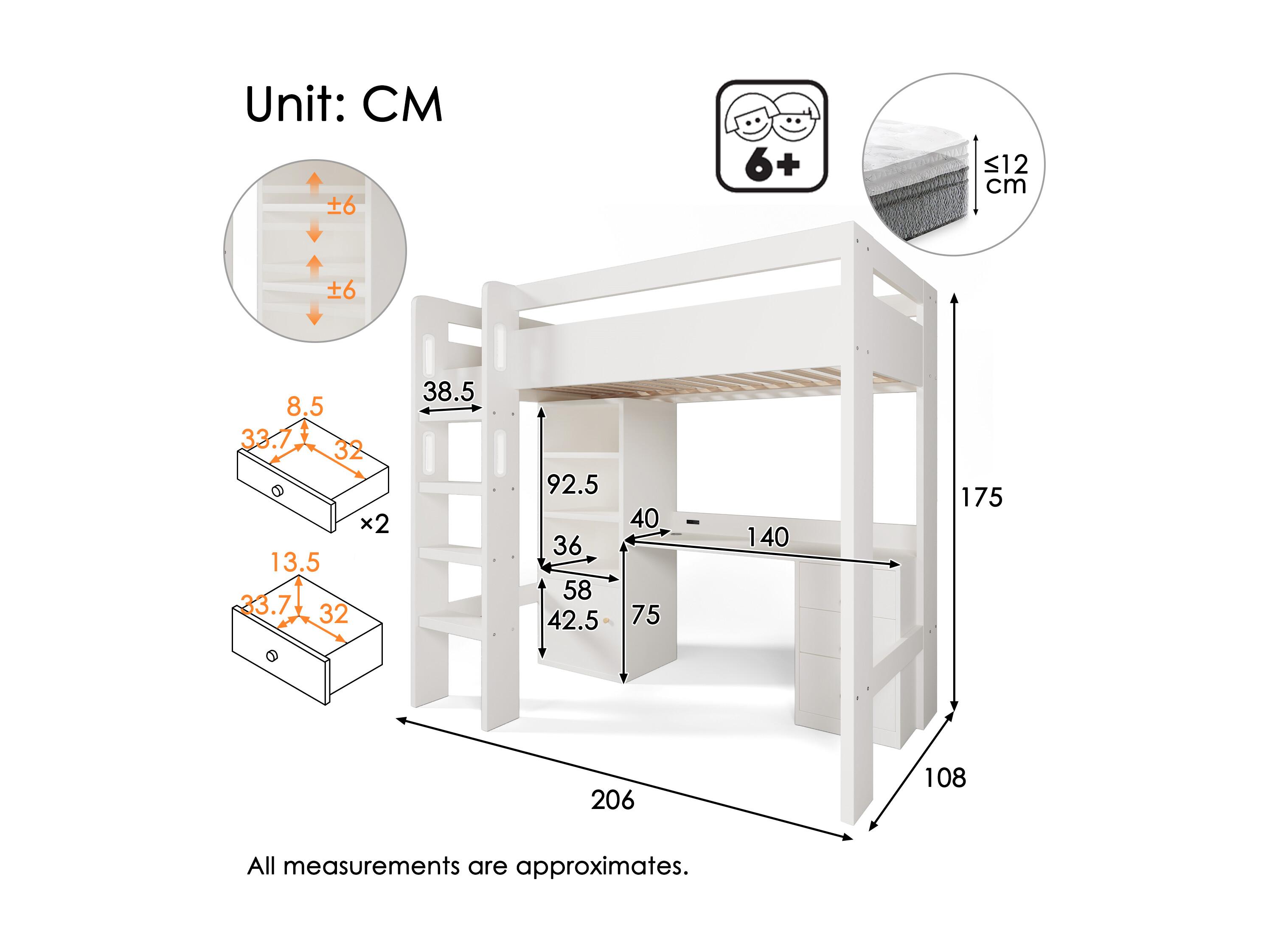 Unit: CM

6+

≤12 cm

±6

±6

38.5

8.5

33.7

32

×2

13.5

33.7

32

92.5

40

140

36

58

42.5

75

175

108

206

All measurements are approximates.