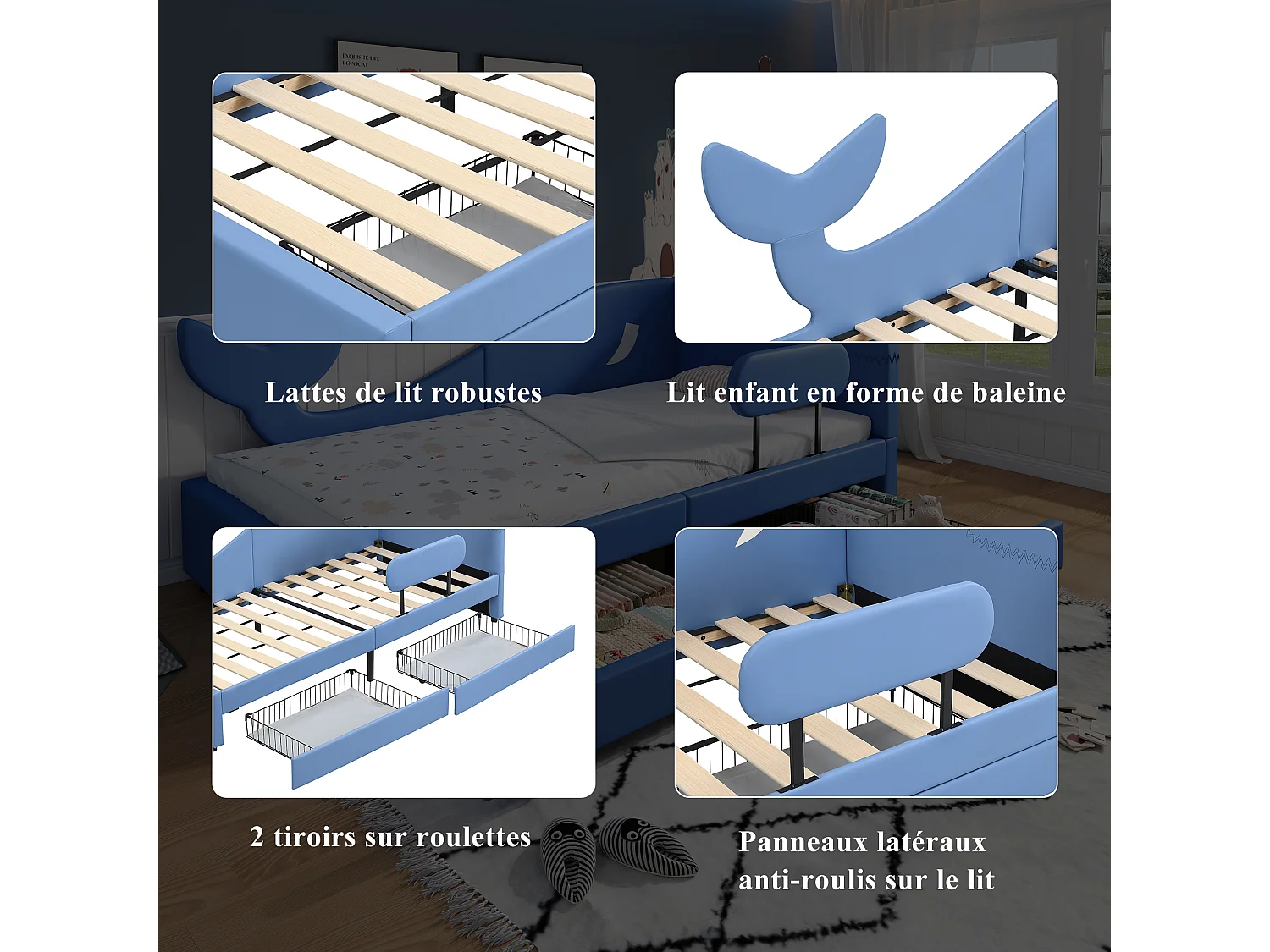 Lattes de lit robustes

Lit enfant en forme de baleine

2 tiroirs sur roulettes

Panneaux latéraux
anti-roulis sur le lit