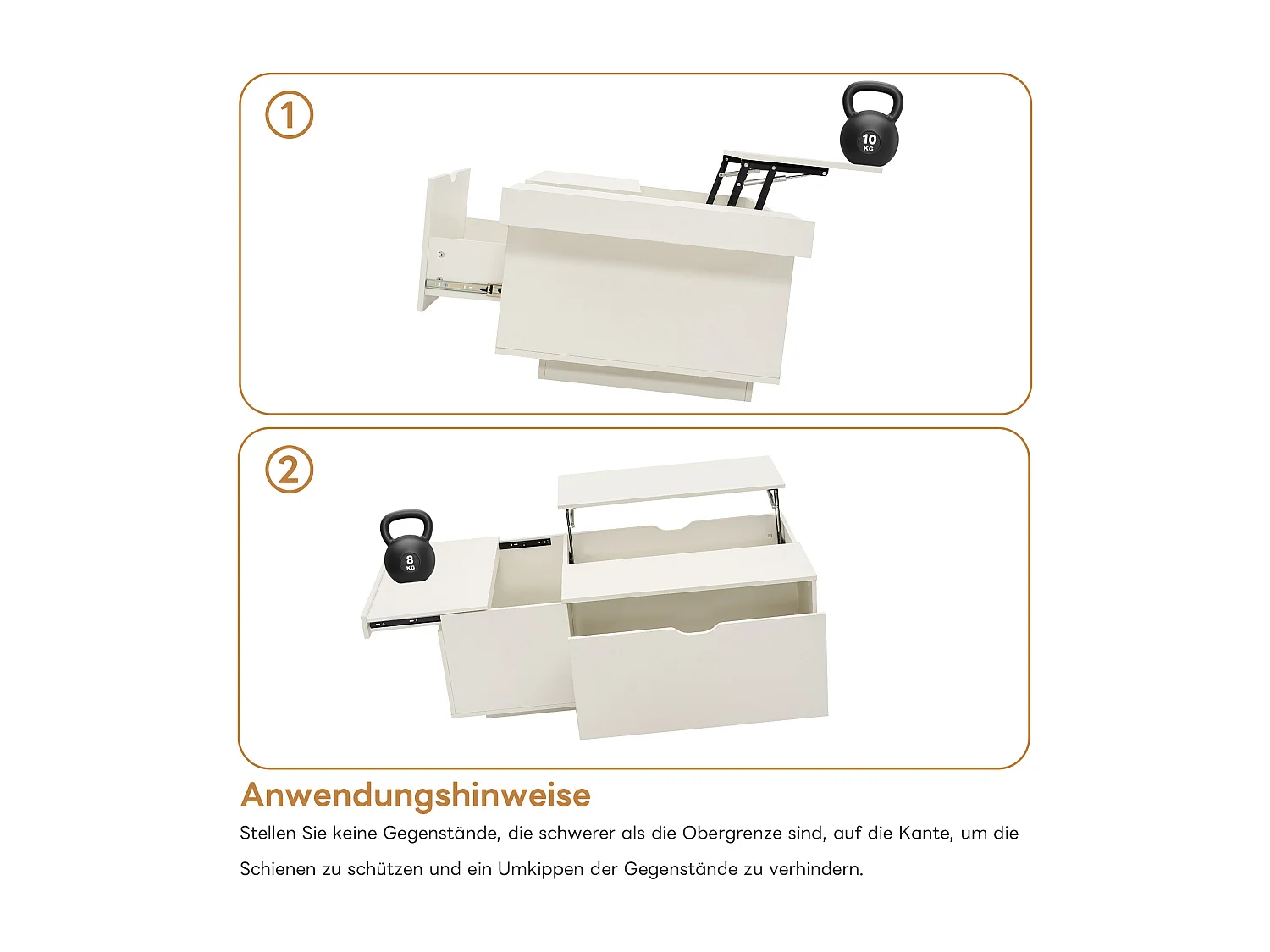 ①

10 KG

②

8 KG

Anwendungshinweise

Stellen Sie keine Gegenstände, die schwerer als die Obergrenze sind, auf die Kante, um die Schienen zu schützen und ein Umkippen der Gegenstände zu verhindern.