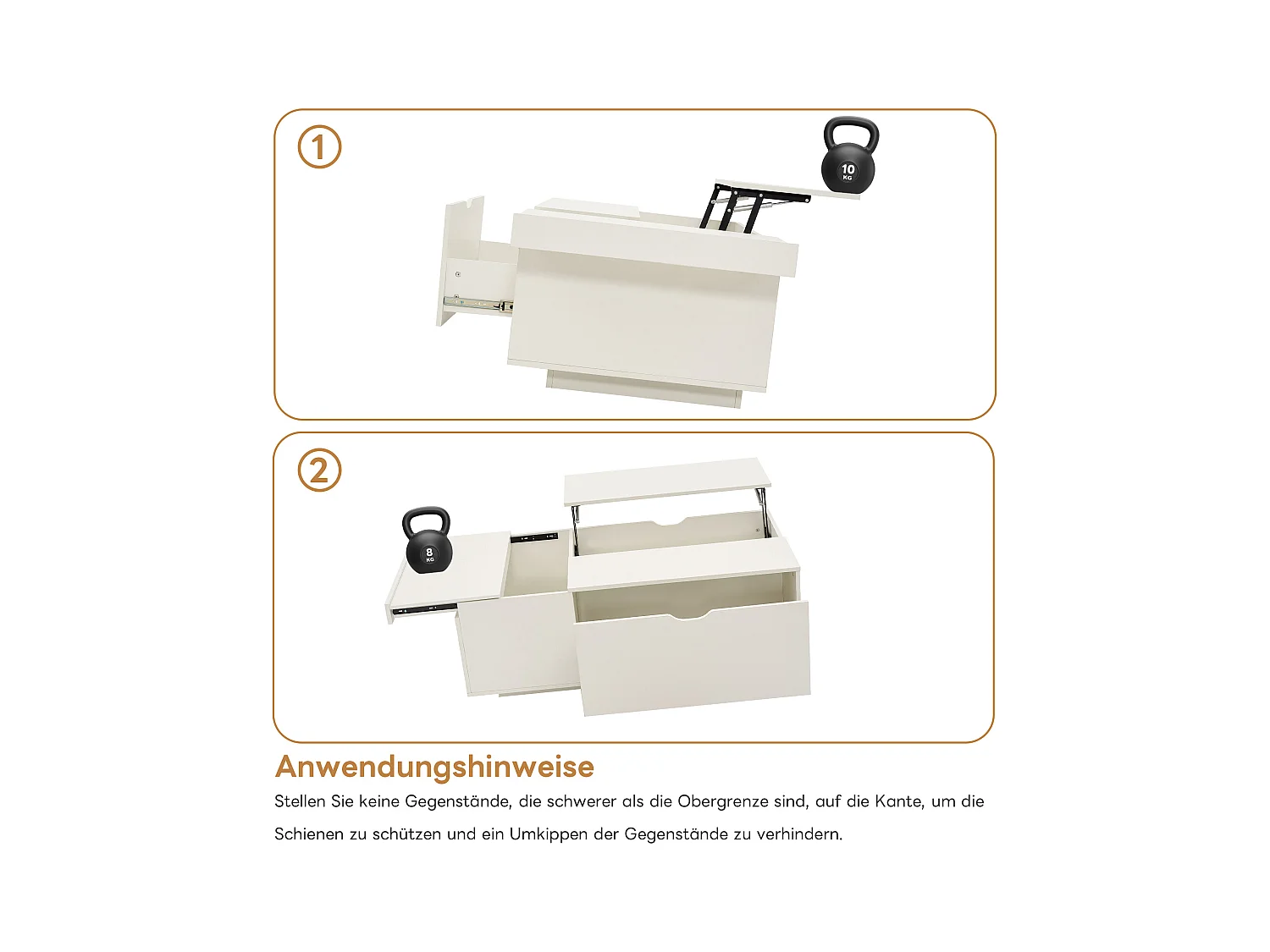 1

10 KG

2

8 KG

Anwendungshinweise

Stellen Sie keine Gegenstände, die schwerer als die Obergrenze sind, auf die Kante, um die Schienen zu schützen und ein Umkippen der Gegenstände zu verhindern.