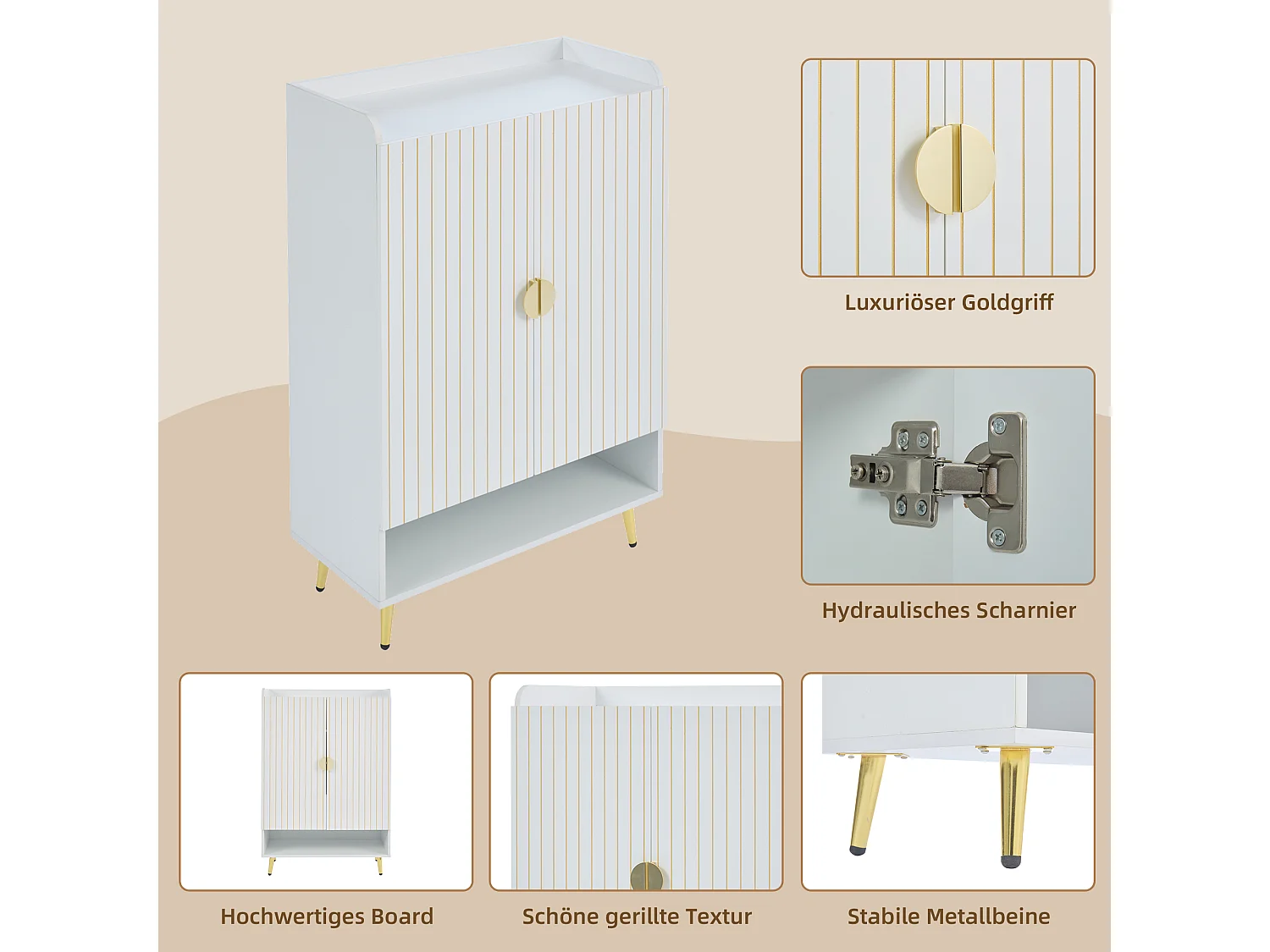 Luxuriöser Goldgriff

Hydraulisches Scharnier

Hochwertiges Board

Schöne gerillte Textur

Stabile Metallbeine