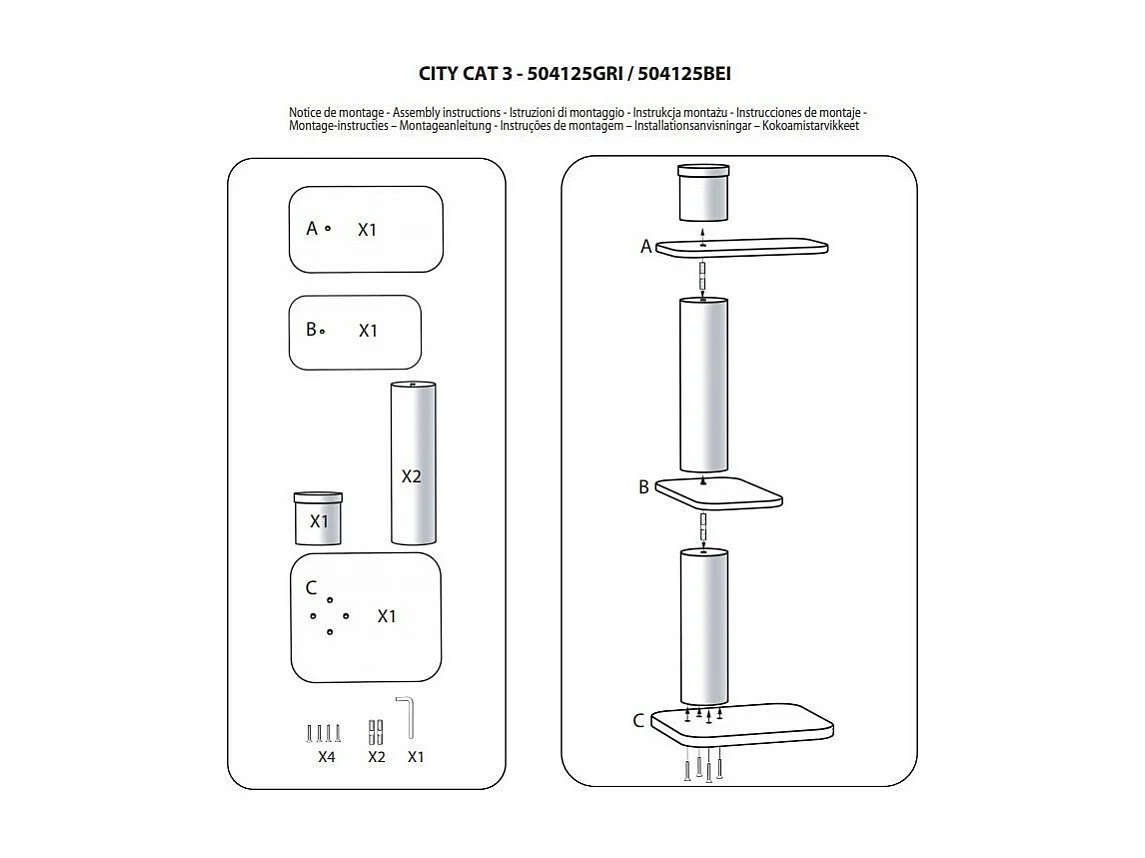 CITY CAT 3 - 504125GRI / 504125BEI

Notice de montage - Assembly instructions - Istruzioni di montaggio - Instrukcja montażu - Instrucciones de montaje - Montage-instructies – Montageanleitung - Instruções de montagem – Installationsanvisningar – Kokoamistarvikkeet

A X1

B X1

X2

X1

C X1

X4 X2 X1

A

B

C