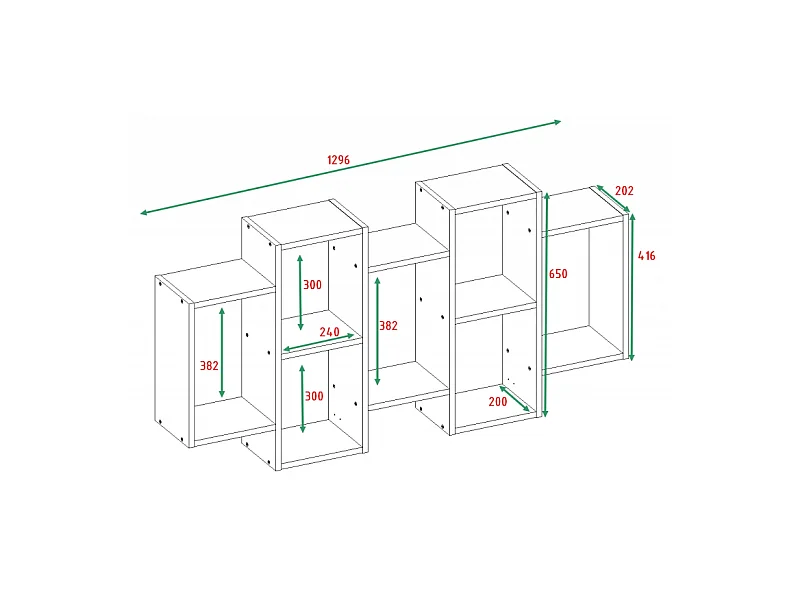 1296
202
416
650
300
240
382
382
300
200