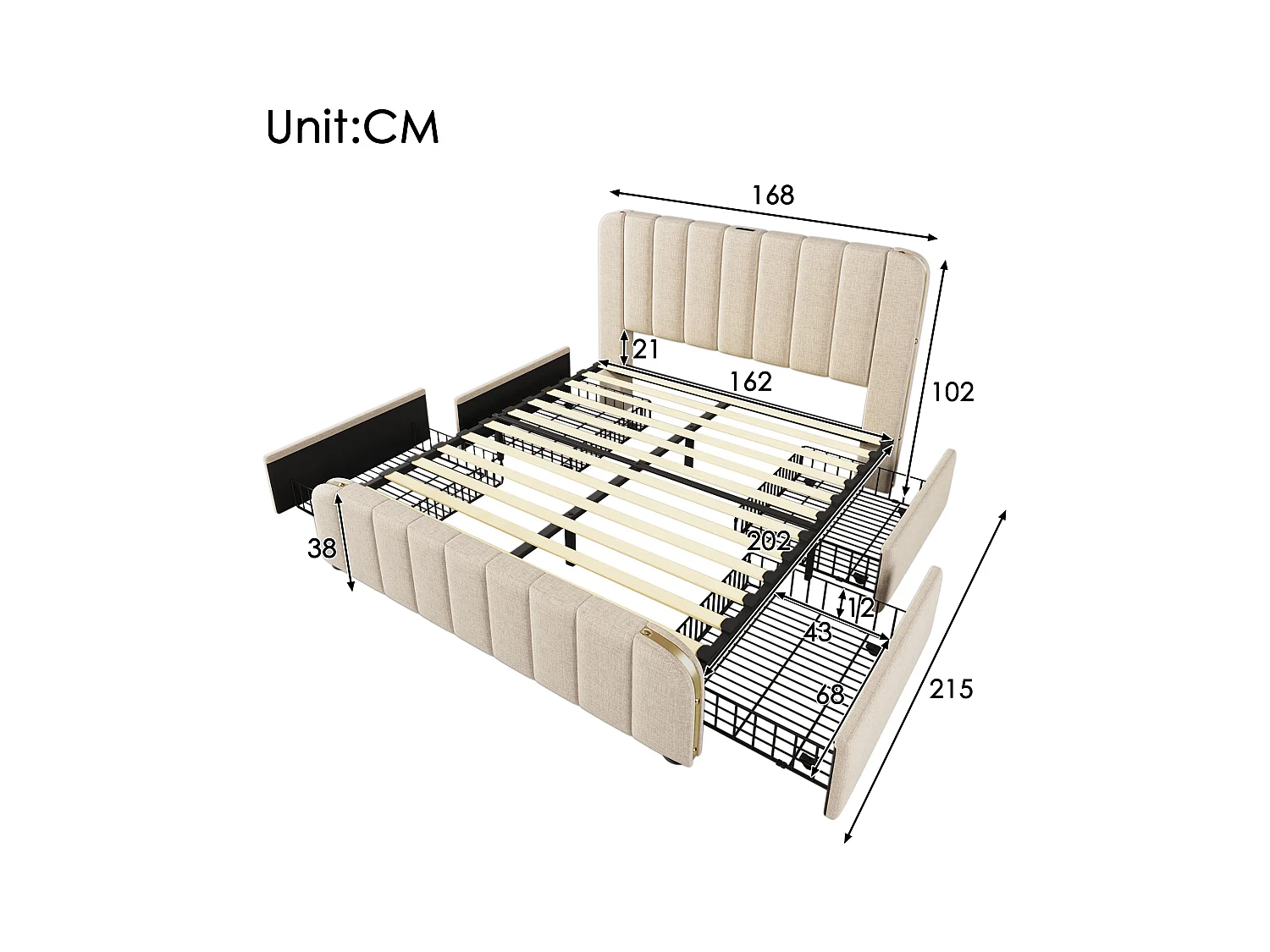 Unit:CM

168

21

162

102

38

202

12

43

68

215