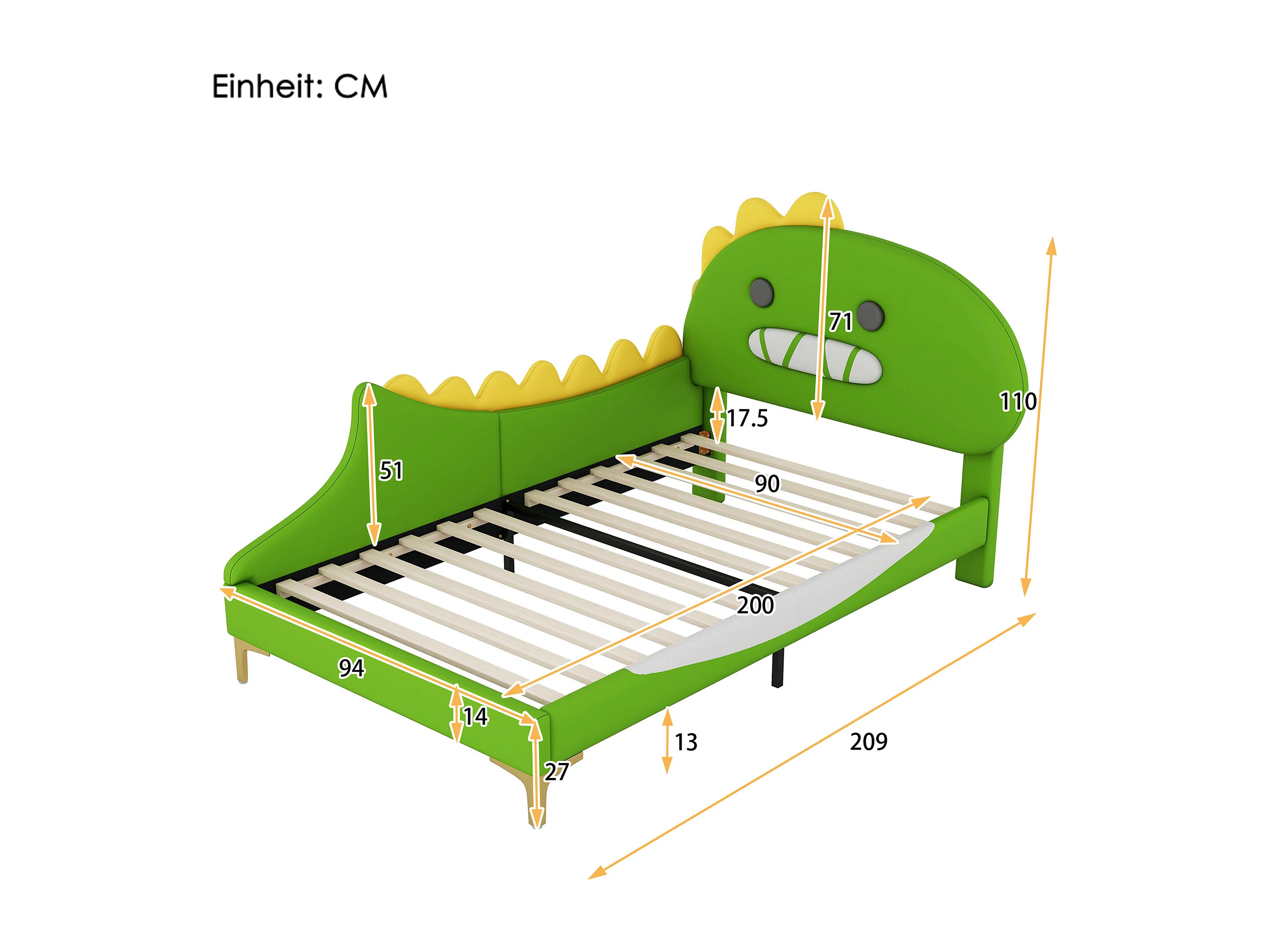 Einheit: CM

71

110

17.5

51

90

200

94

14

27

13

209