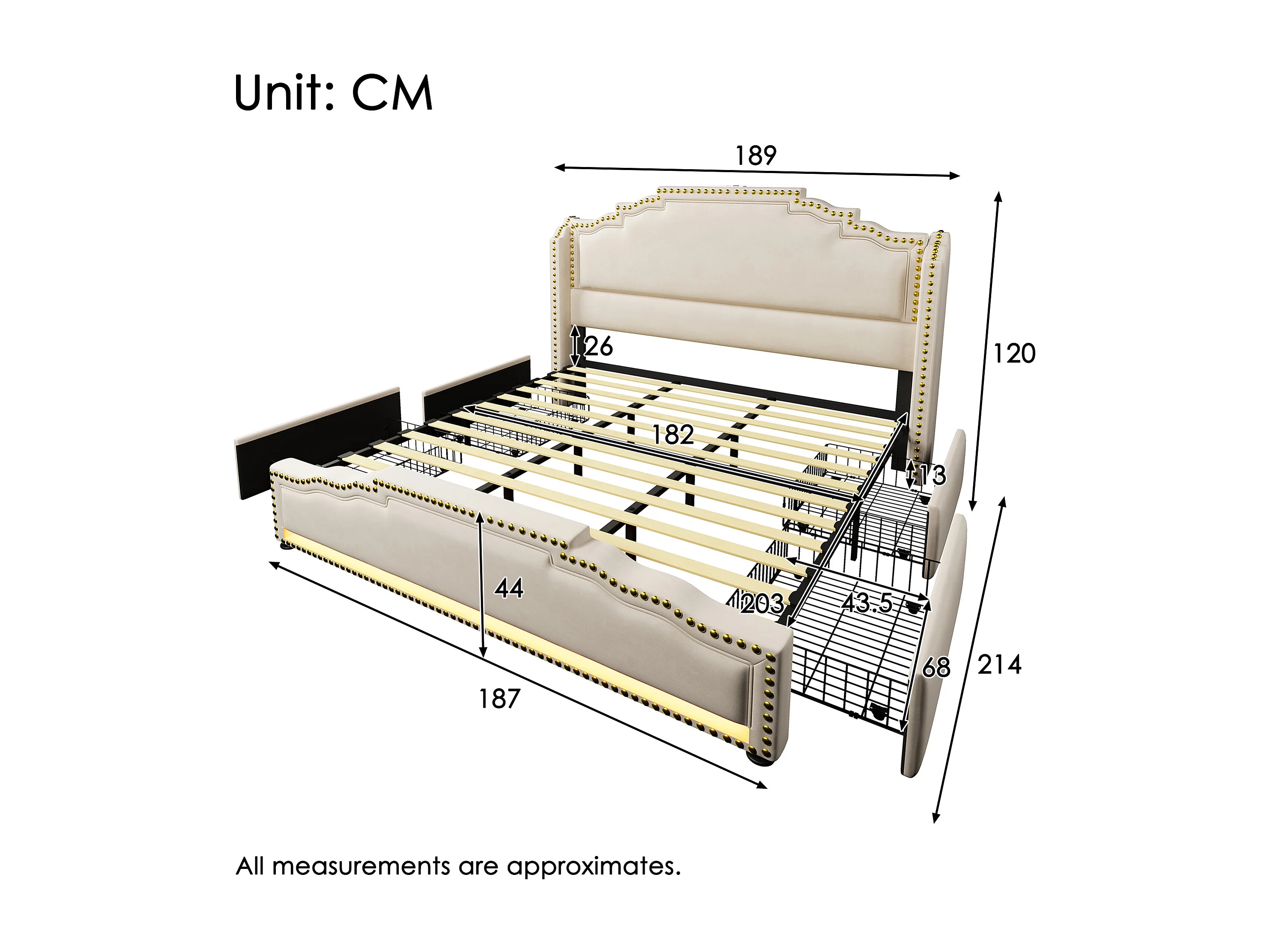 Unit: CM

189

120

26

182

13

44

203

43.5

68

214

187

All measurements are approximates.