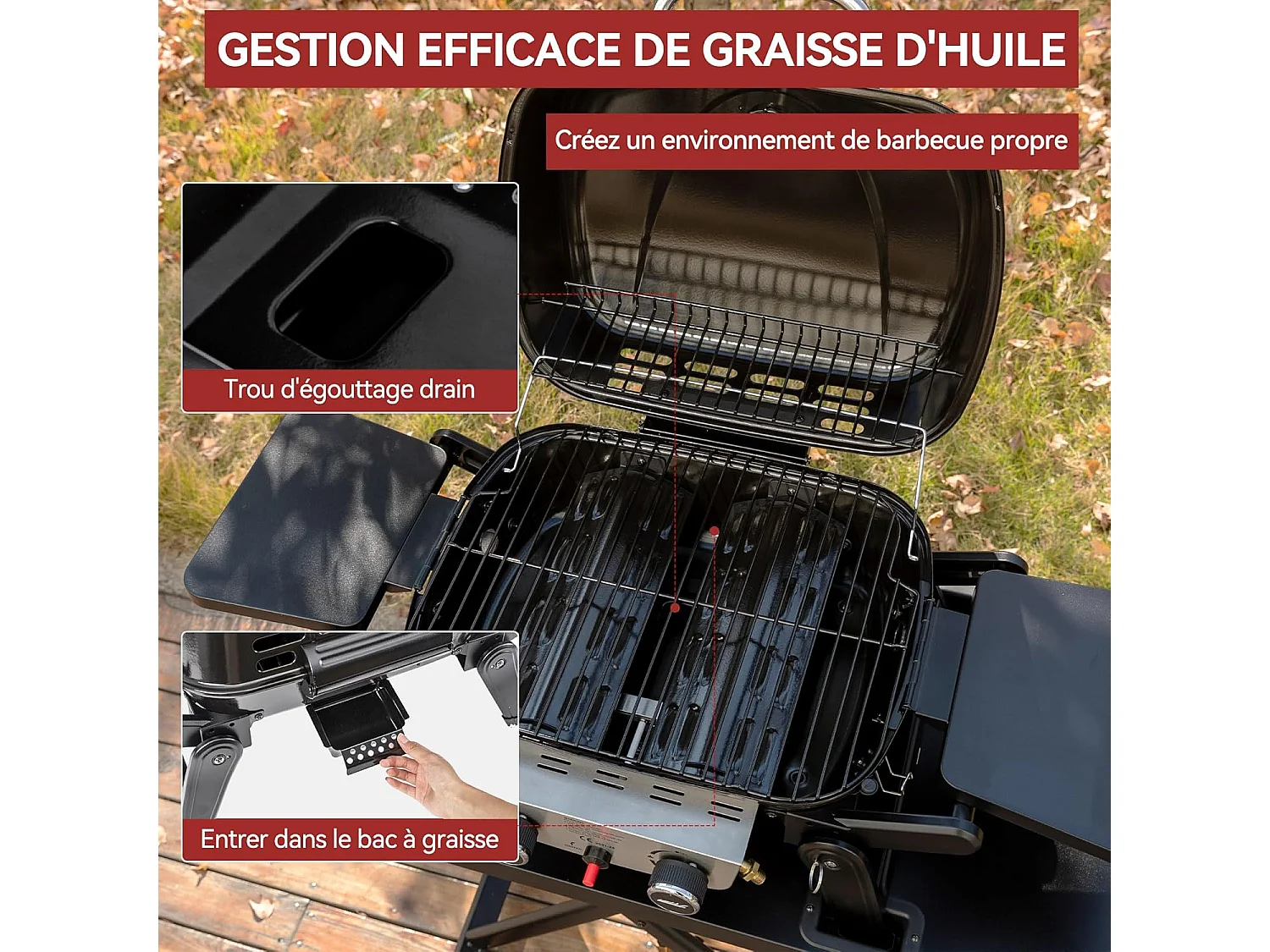 GESTION EFFICACE DE GRAISSE D'HUILE

Créez un environnement de barbecue propre

Trou d'égouttage drain

Entrer dans le bac à graisse