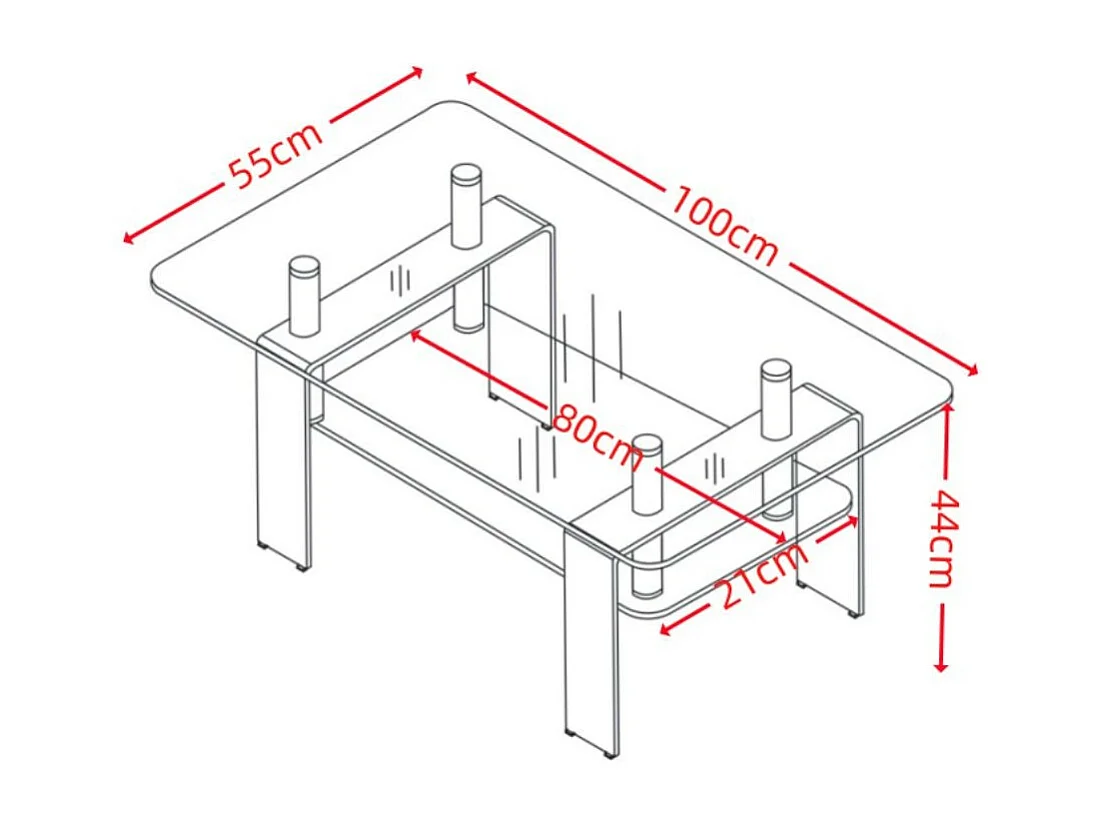 55cm
100cm
80cm
21cm
44cm