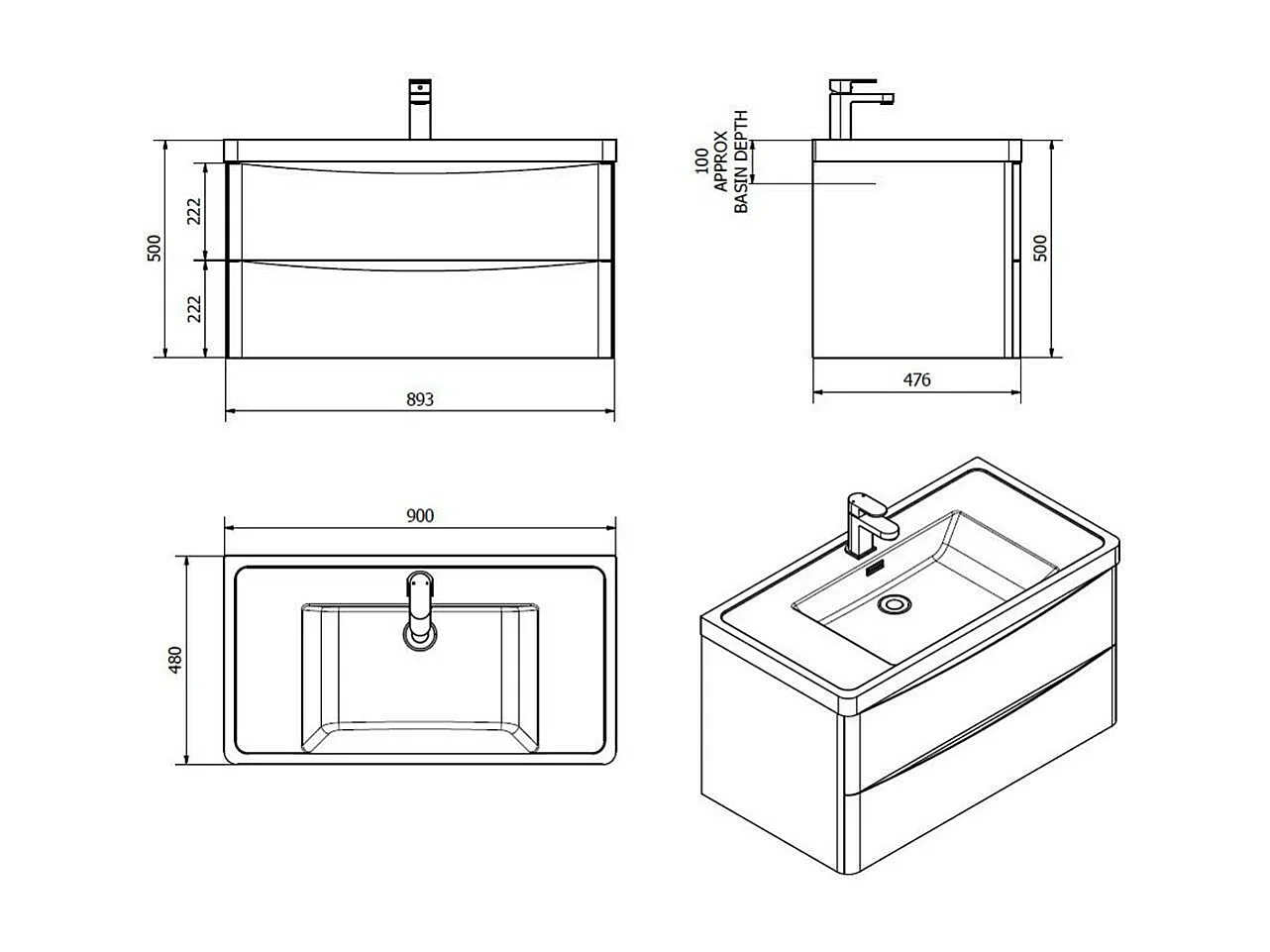 500
222
222
893
100
APPROX
BASIN DEPTH
500
476
900
480