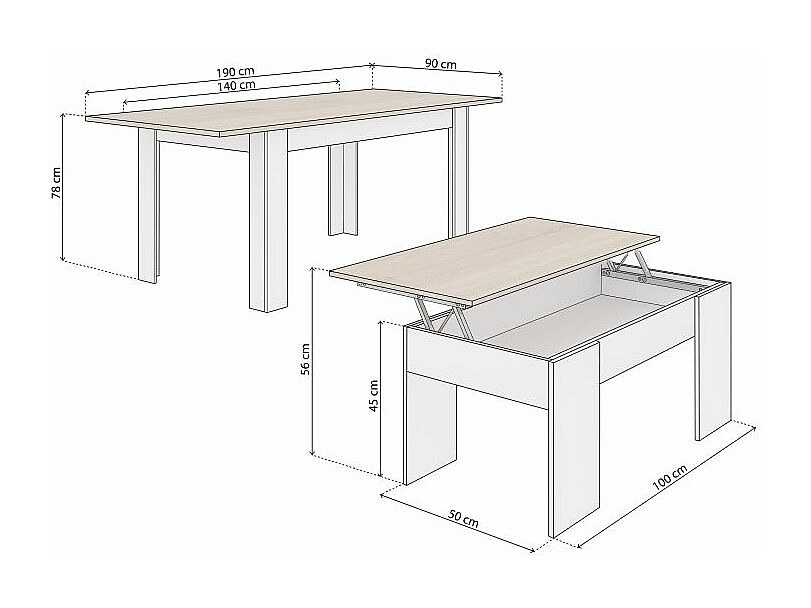 190 cm
140 cm
90 cm
78 cm
56 cm
45 cm
50 cm
100 cm