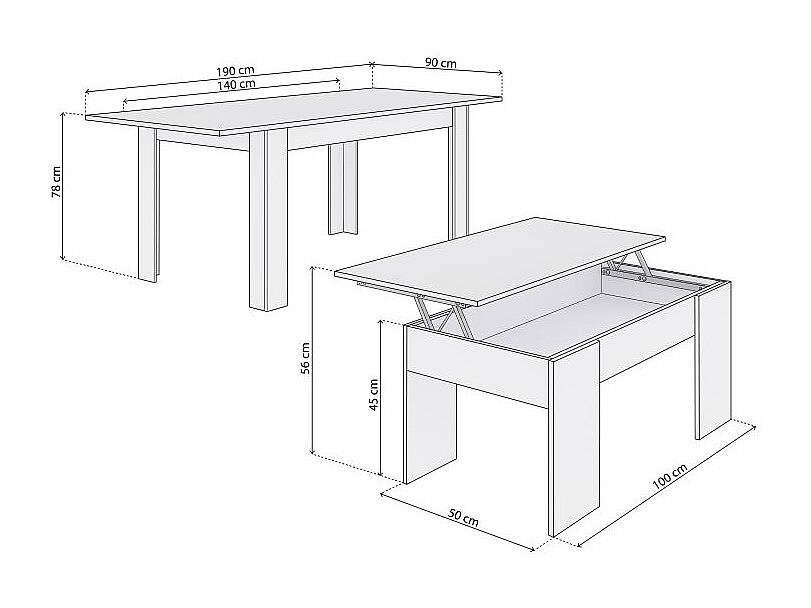 190 cm
140 cm
90 cm
78 cm
56 cm
45 cm
50 cm
100 cm