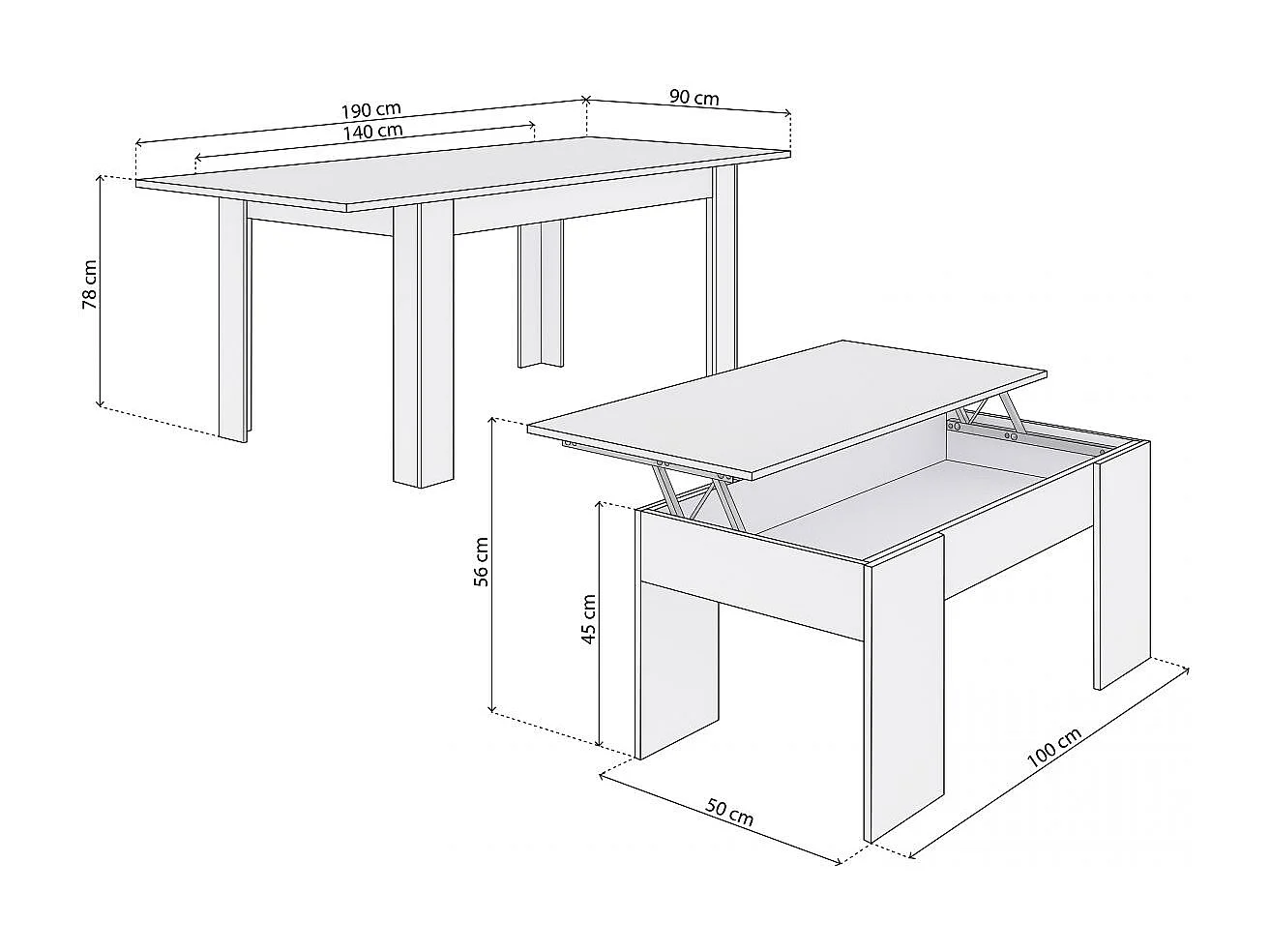 190 cm
140 cm
90 cm
78 cm
56 cm
45 cm
50 cm
100 cm