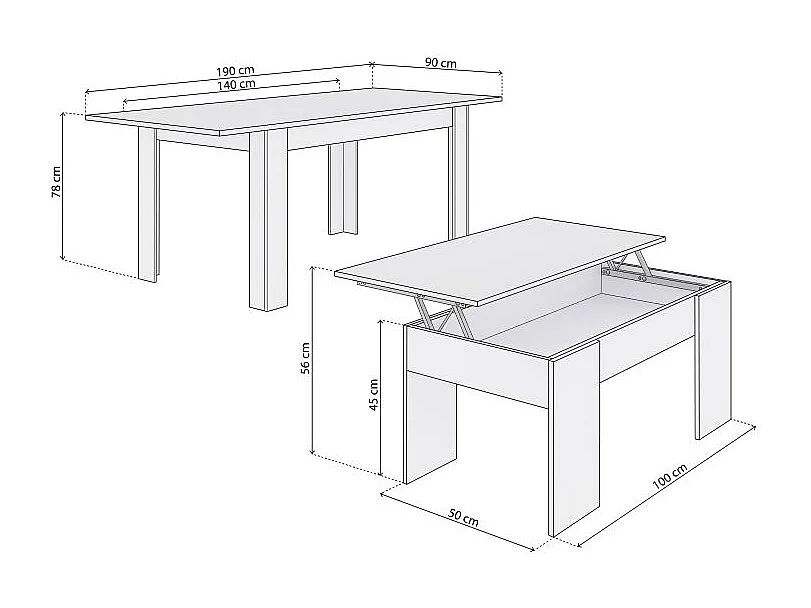 190 cm
140 cm
90 cm
78 cm
56 cm
45 cm
50 cm
100 cm