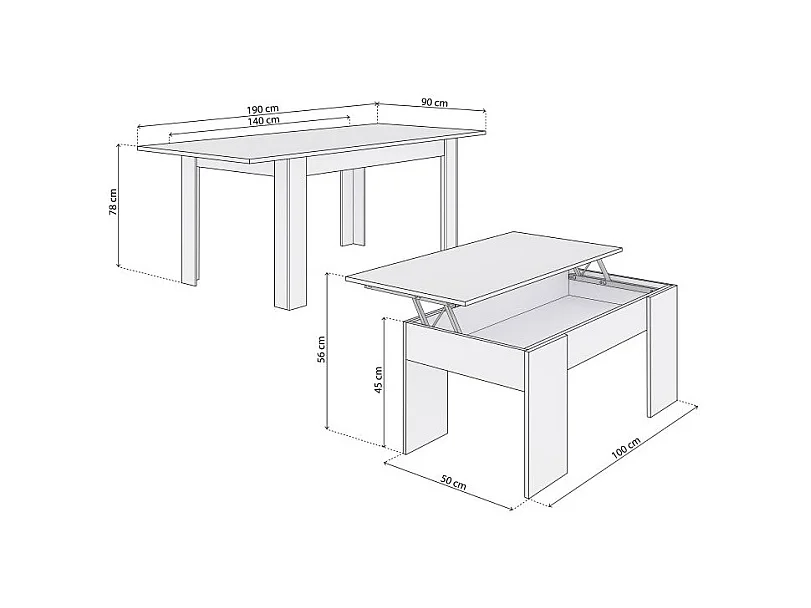 190 cm
140 cm
90 cm
78 cm
56 cm
45 cm
50 cm
100 cm