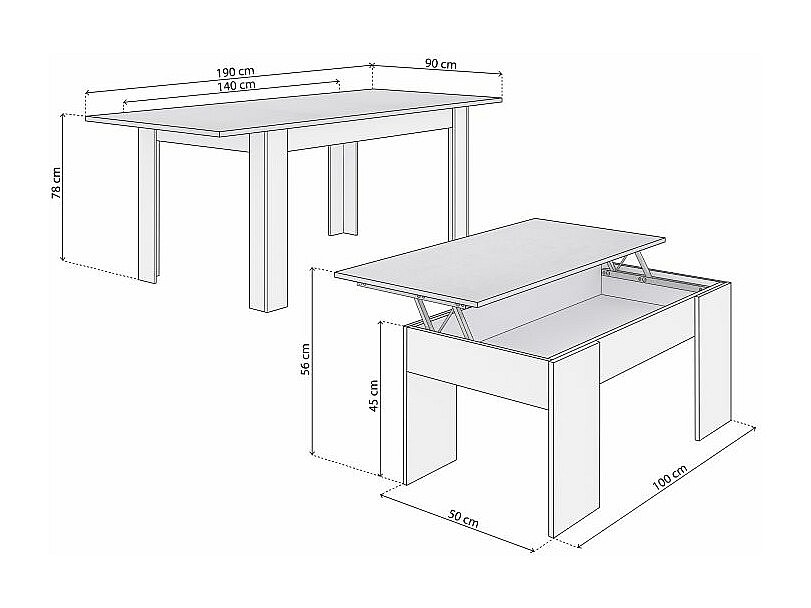 190 cm
140 cm
90 cm
78 cm
56 cm
45 cm
50 cm
100 cm