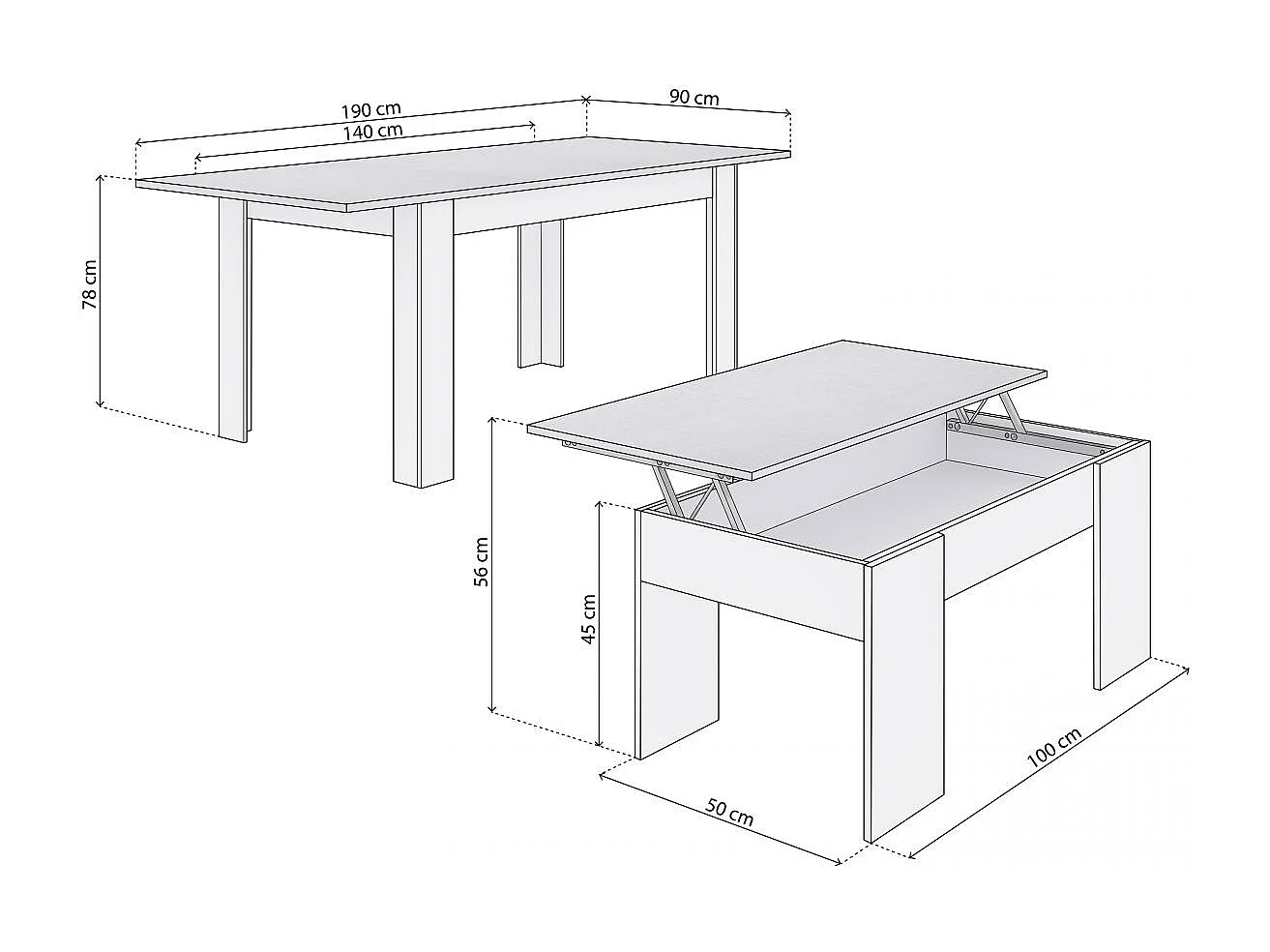 190 cm
140 cm
90 cm
78 cm
56 cm
45 cm
50 cm
100 cm