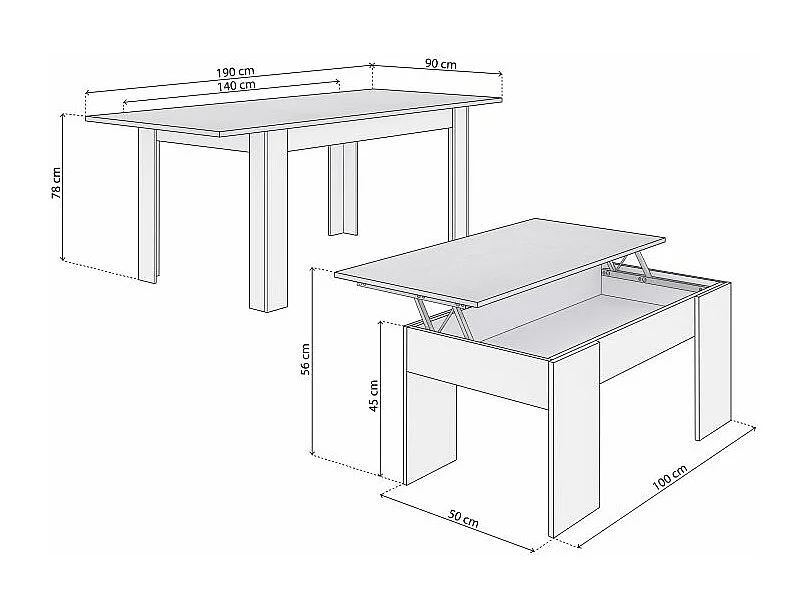 190 cm
140 cm
90 cm
78 cm
56 cm
45 cm
50 cm
100 cm