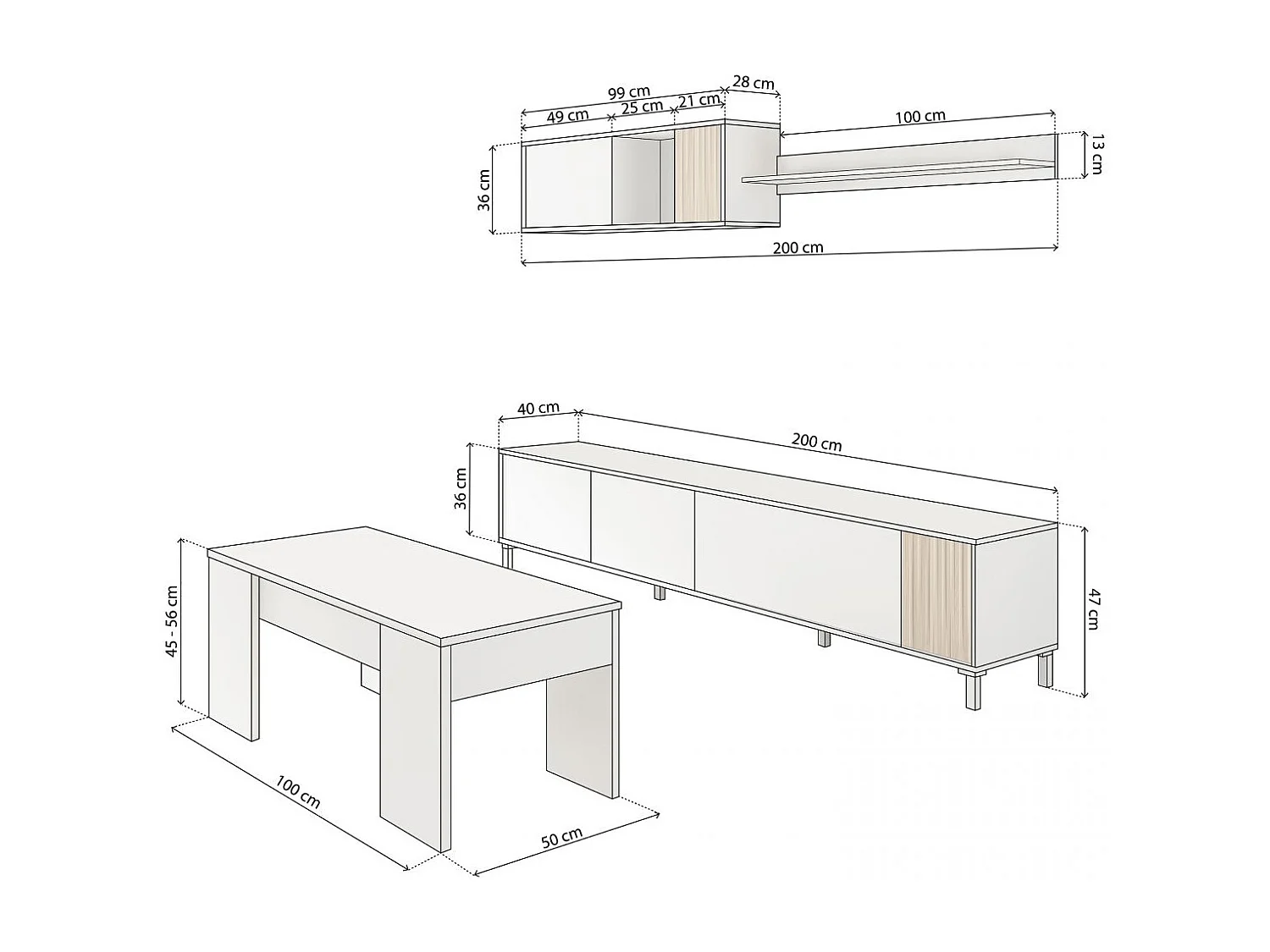 99 cm
28 cm
49 cm
25 cm
21 cm
100 cm
13 cm
36 cm
200 cm

40 cm
200 cm
36 cm
47 cm
45 - 56 cm
100 cm
50 cm