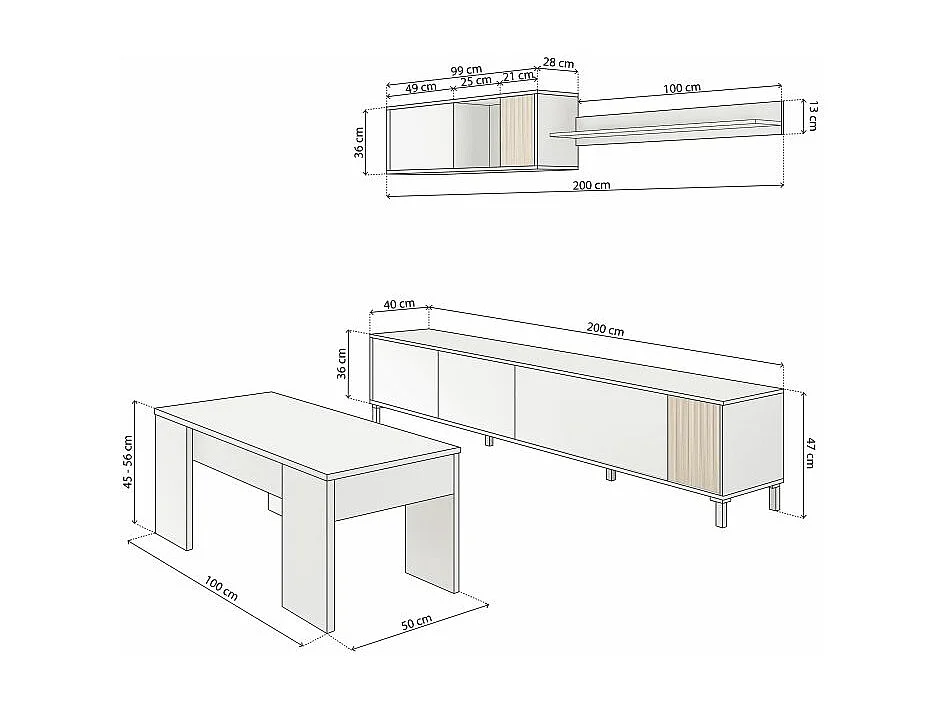 99 cm
28 cm
49 cm
25 cm
21 cm
100 cm
13 cm
36 cm
200 cm
40 cm
200 cm
36 cm
47 cm
45 - 56 cm
100 cm
50 cm