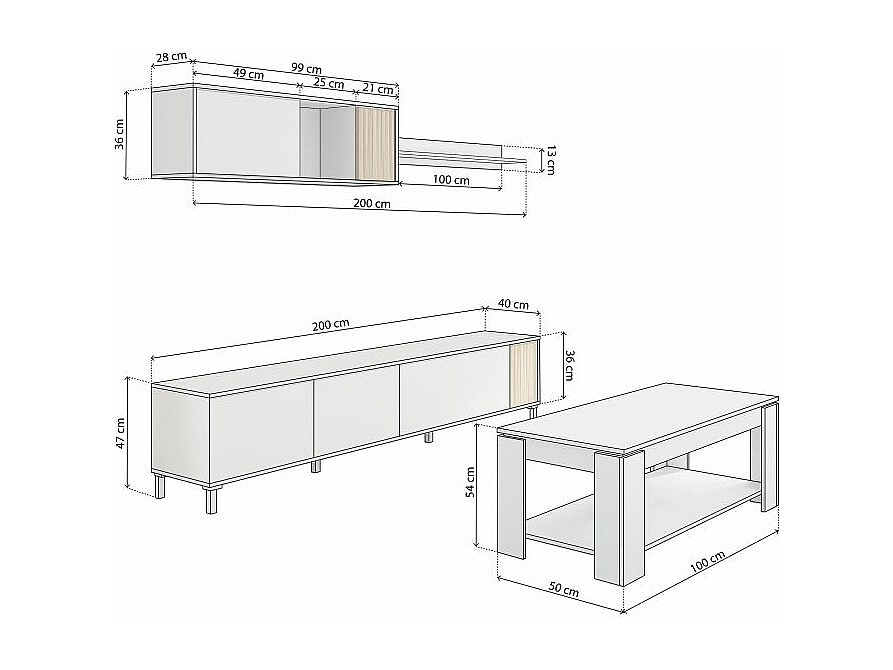 28 cm
99 cm
49 cm
25 cm
21 cm
36 cm
13 cm
100 cm
200 cm

200 cm
40 cm
36 cm
47 cm
54 cm
50 cm
100 cm