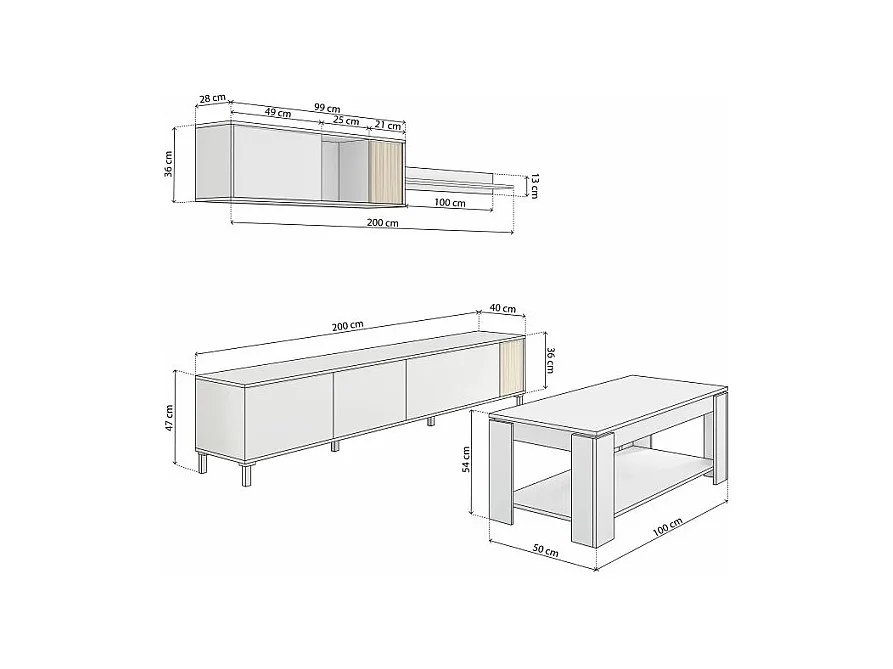 28 cm
99 cm
49 cm
25 cm
21 cm
36 cm
13 cm
100 cm
200 cm

200 cm
40 cm
36 cm
47 cm
54 cm
50 cm
100 cm