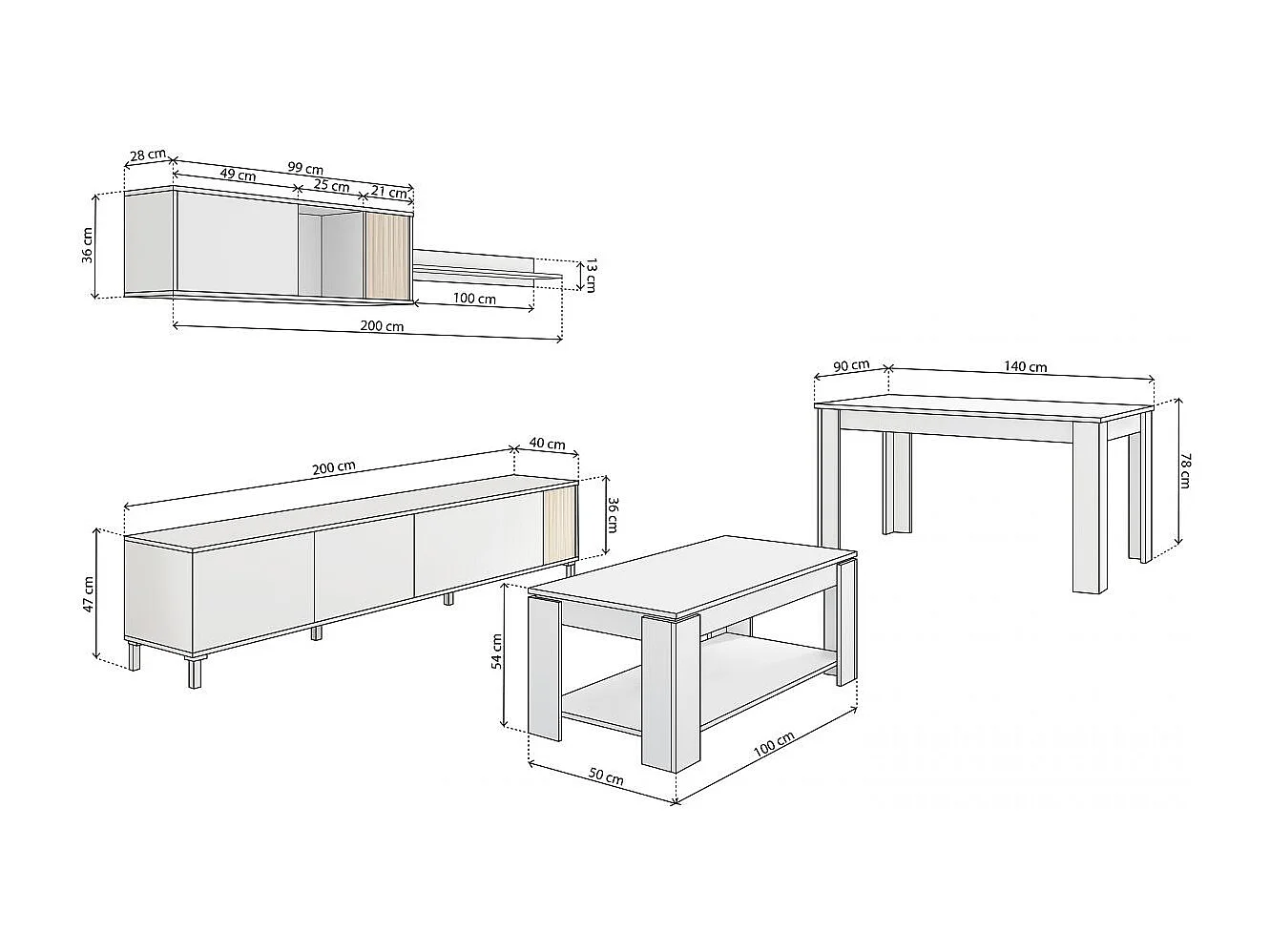 28 cm
99 cm
49 cm
25 cm
21 cm
36 cm
13 cm
100 cm
200 cm
90 cm
140 cm
78 cm
200 cm
40 cm
36 cm
47 cm
54 cm
50 cm
100 cm