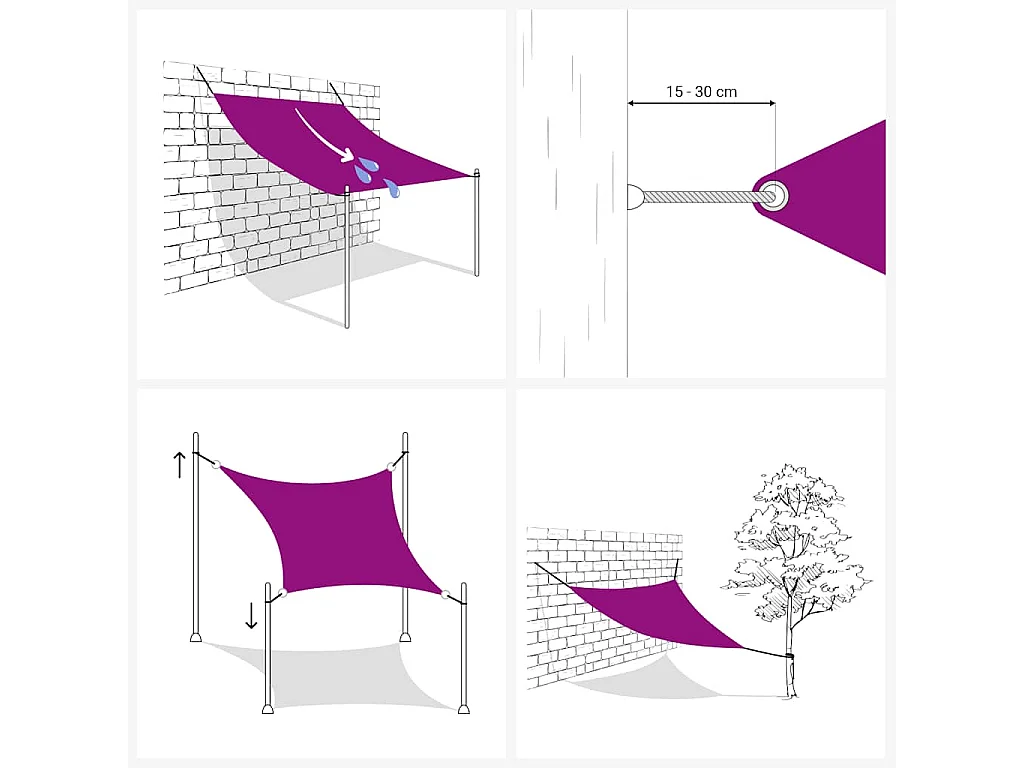 15 - 30 cm