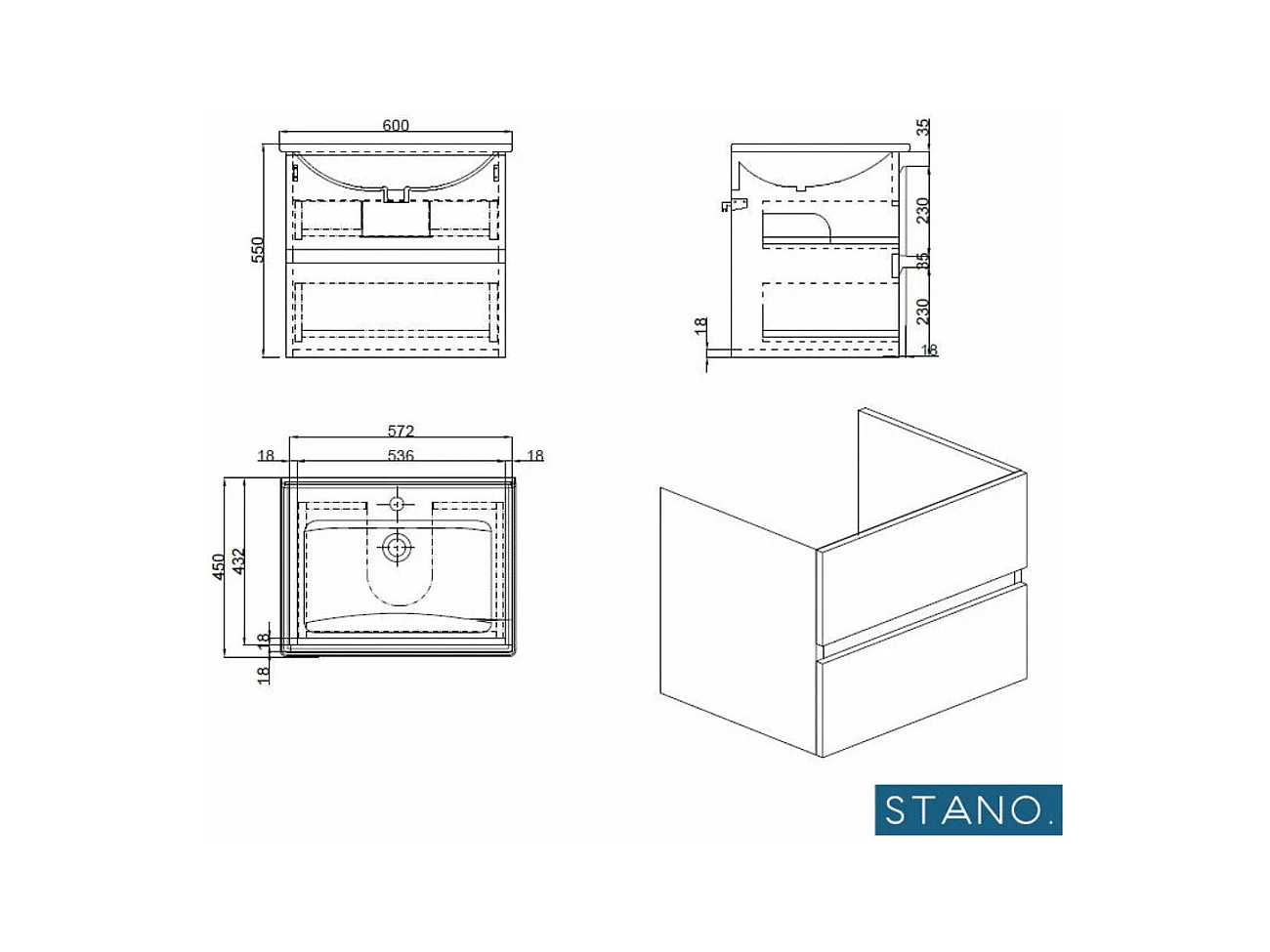 600
550

35
230
35
230
18
18

572
18
536
18
450
432
18
18

STANO.