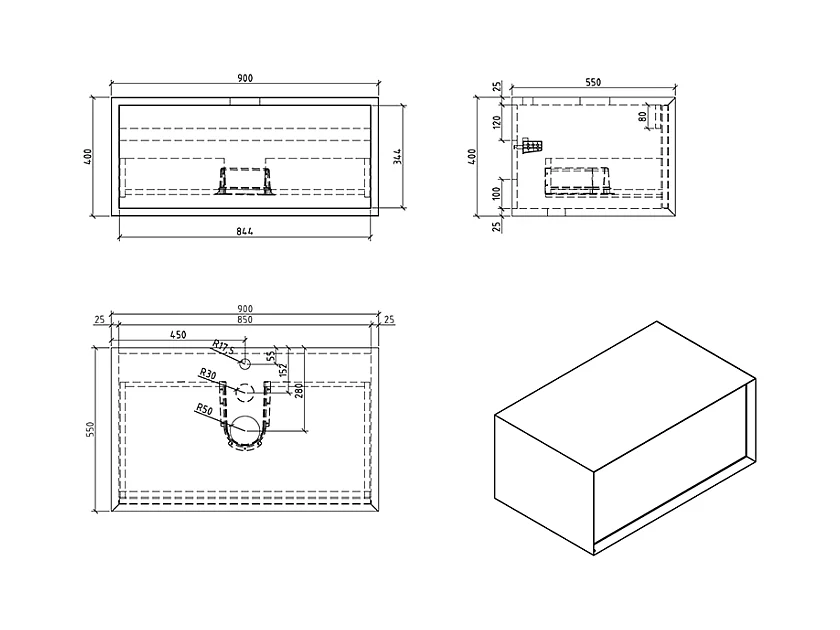 900
400
344
844

550
25
120
80
400
100
25

900
25
850
25
450
R17,5
55
152
R30
280
R50
550