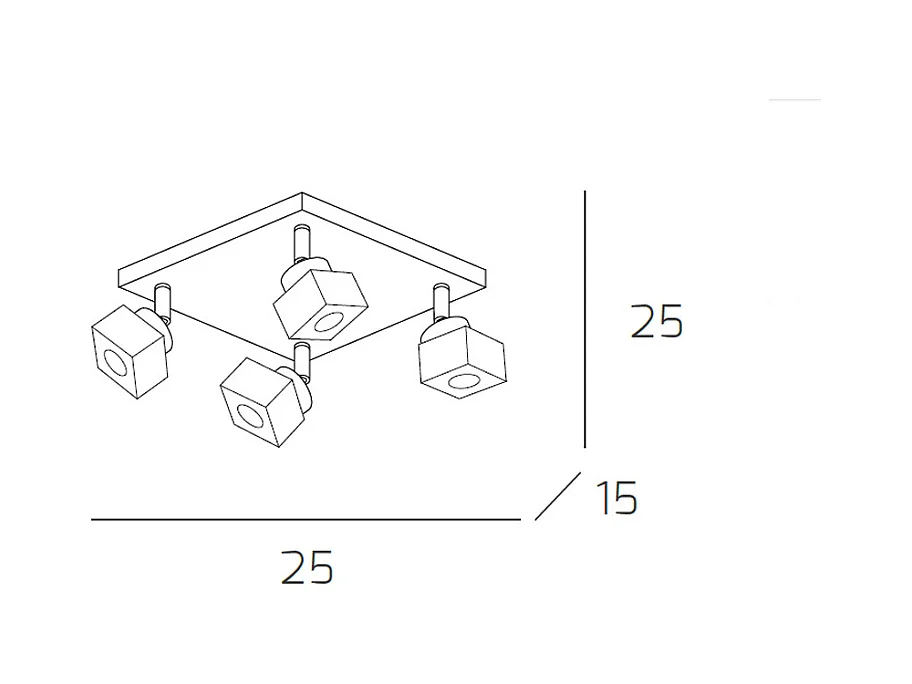 25

15

25