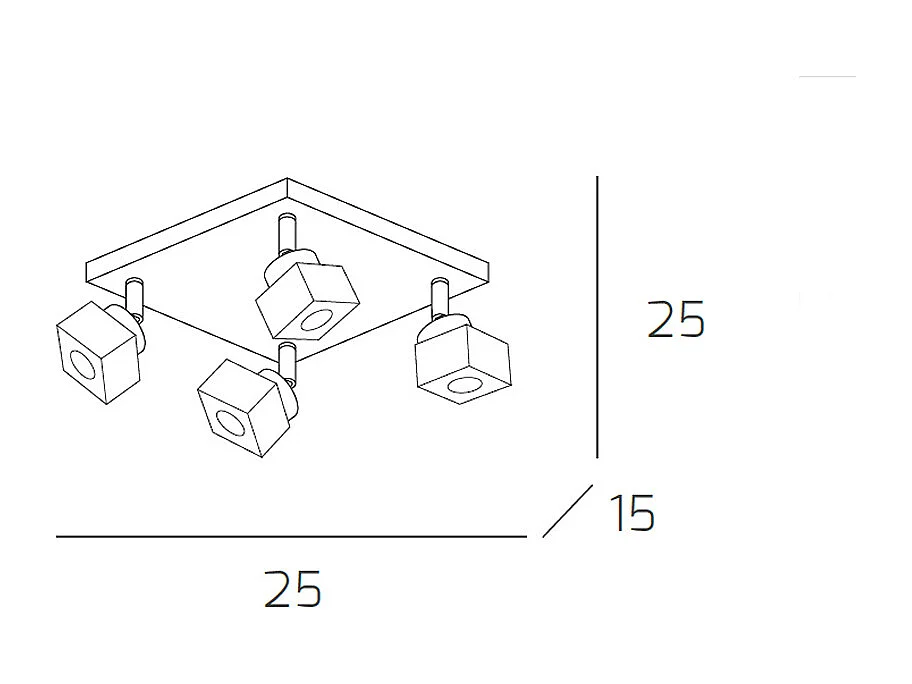 25

15

25