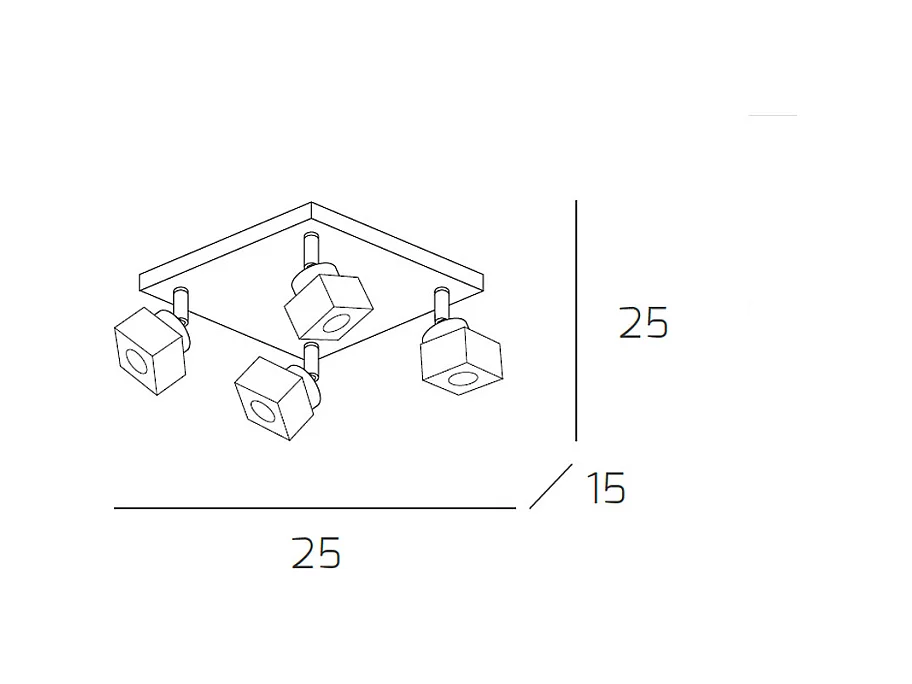 25

15

25