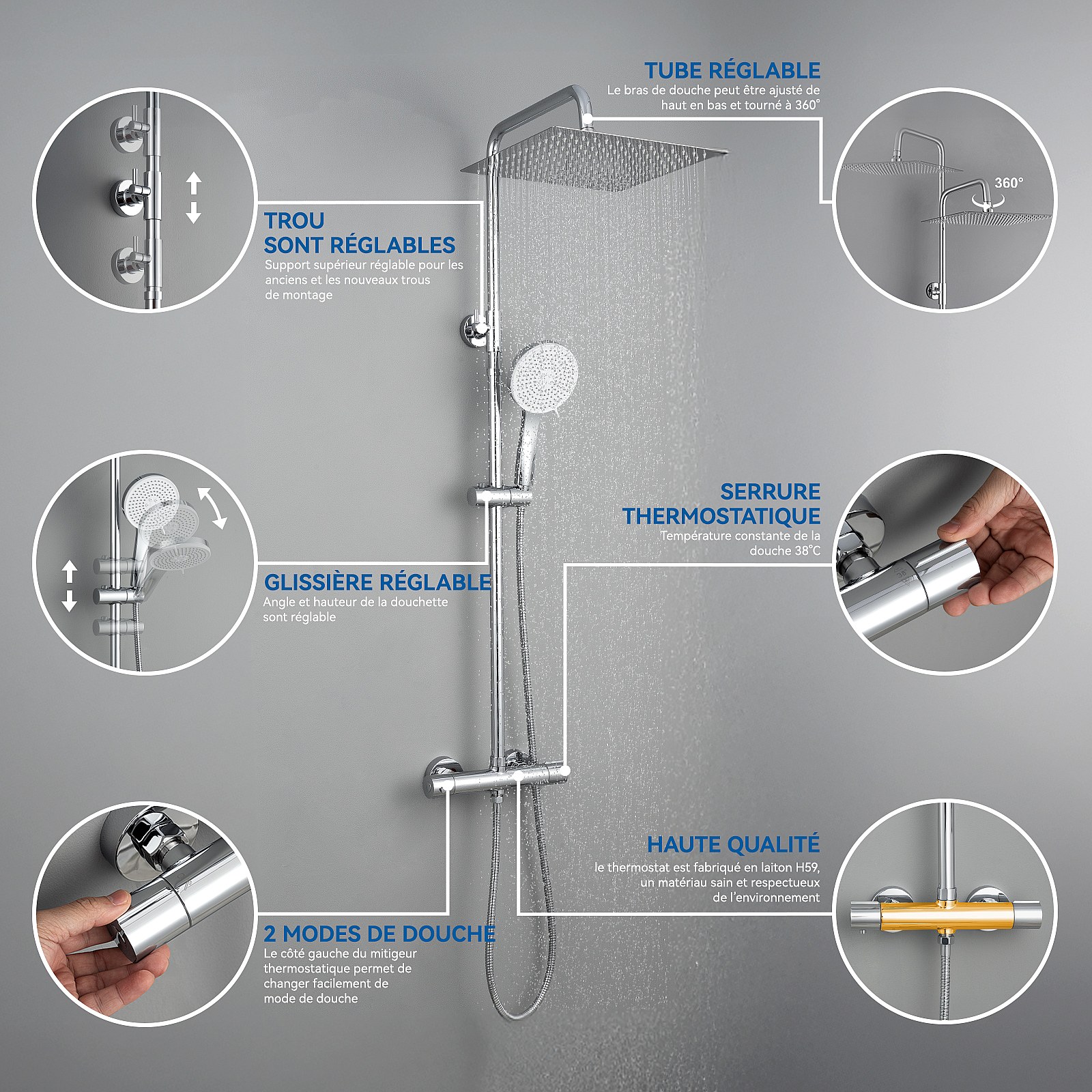 TUBE RÉGLABLE
Le bras de douche peut être ajusté de haut en bas et tourné à 360°

360°

TROU
SONT RÉGLABLES
Support supérieur réglable pour les anciens et les nouveaux trous de montage

SERRURE
THERMOSTATIQUE
Température constante de la douche 38°C

GLISSIÈRE RÉGLABLE
Angle et hauteur de la douchette sont réglable

HAUTE QUALITÉ
le thermostat est fabriqué en laiton H59, un matériau sain et respectueux de l'environnement

2 MODES DE DOUCHE
Le côté gauche du mitigeur thermostatique permet de changer facilement de mode de douche