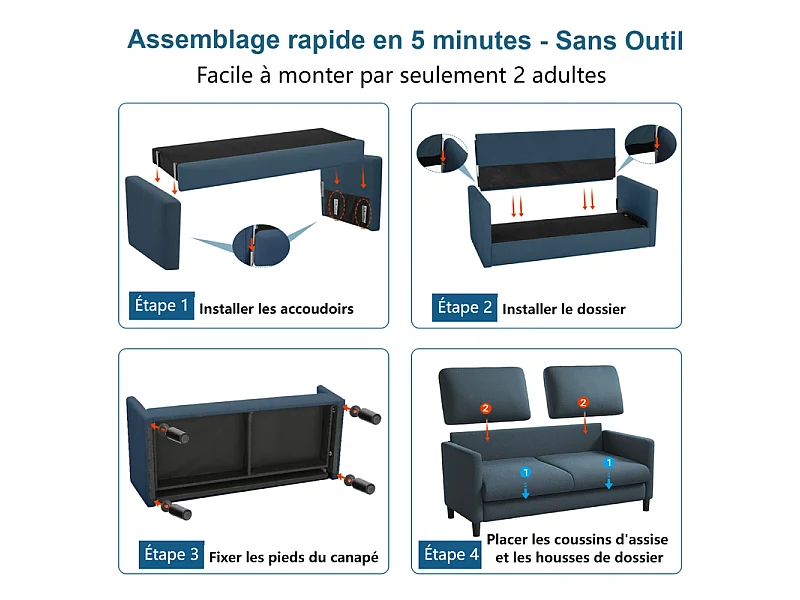 Assemblage rapide en 5 minutes - Sans Outil
Facile à monter par seulement 2 adultes

Étape 1 Installer les accoudoirs

Étape 2 Installer le dossier

Étape 3 Fixer les pieds du canapé

2 2
1 1
Étape 4 Placer les coussins d'assise et les housses de dossier