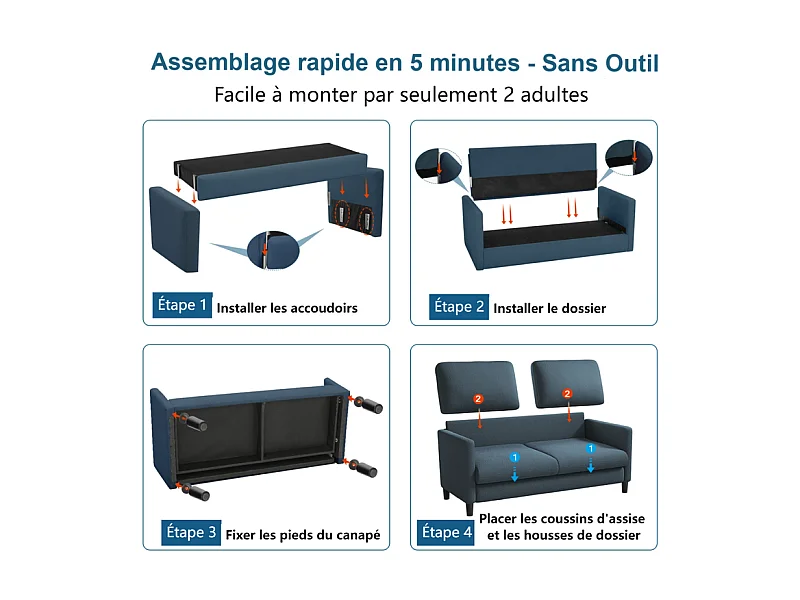 Assemblage rapide en 5 minutes - Sans Outil
Facile à monter par seulement 2 adultes

Étape 1 Installer les accoudoirs

Étape 2 Installer le dossier

Étape 3 Fixer les pieds du canapé

2
2
1
1

Étape 4 Placer les coussins d'assise et les housses de dossier