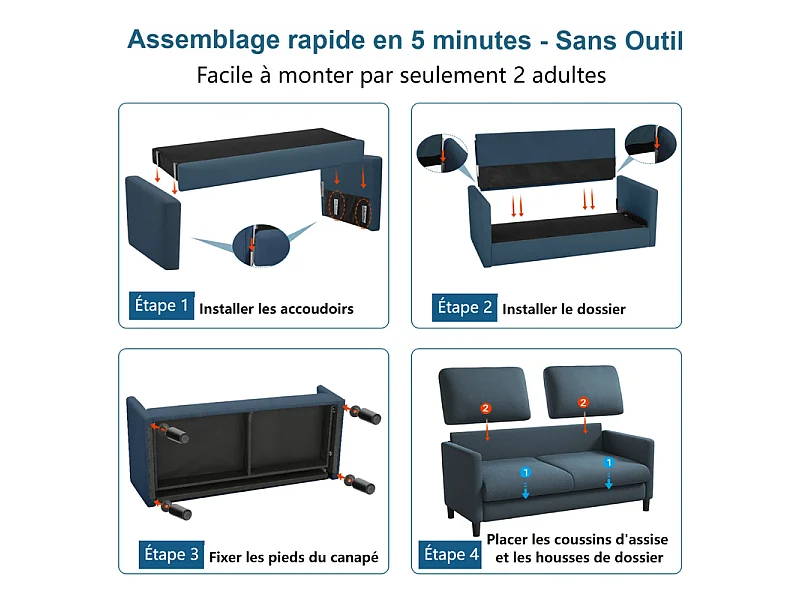 Assemblage rapide en 5 minutes - Sans Outil
Facile à monter par seulement 2 adultes

Étape 1 Installer les accoudoirs

Étape 2 Installer le dossier

Étape 3 Fixer les pieds du canapé

2
2
1
1

Étape 4 Placer les coussins d'assise et les housses de dossier