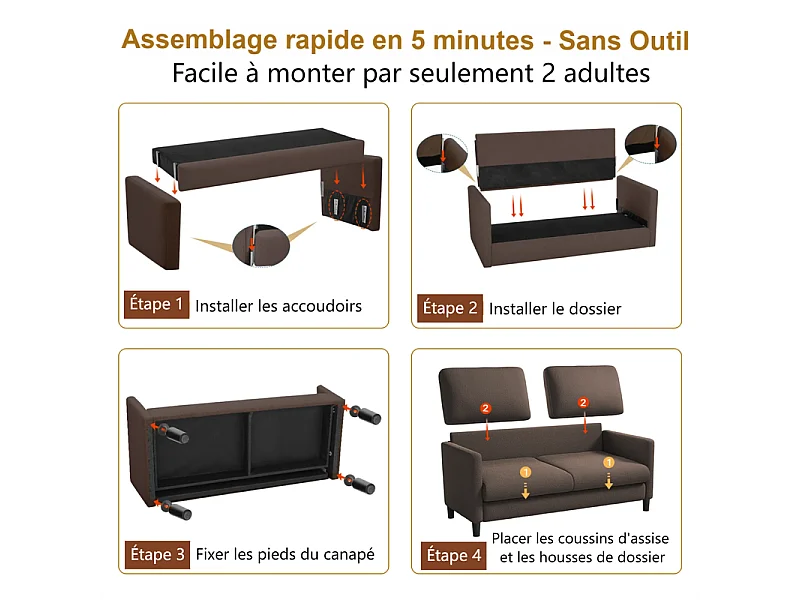 Assemblage rapide en 5 minutes - Sans Outil
Facile à monter par seulement 2 adultes

Étape 1 Installer les accoudoirs

Étape 2 Installer le dossier

Étape 3 Fixer les pieds du canapé

2
2
1
1

Étape 4 Placer les coussins d'assise et les housses de dossier