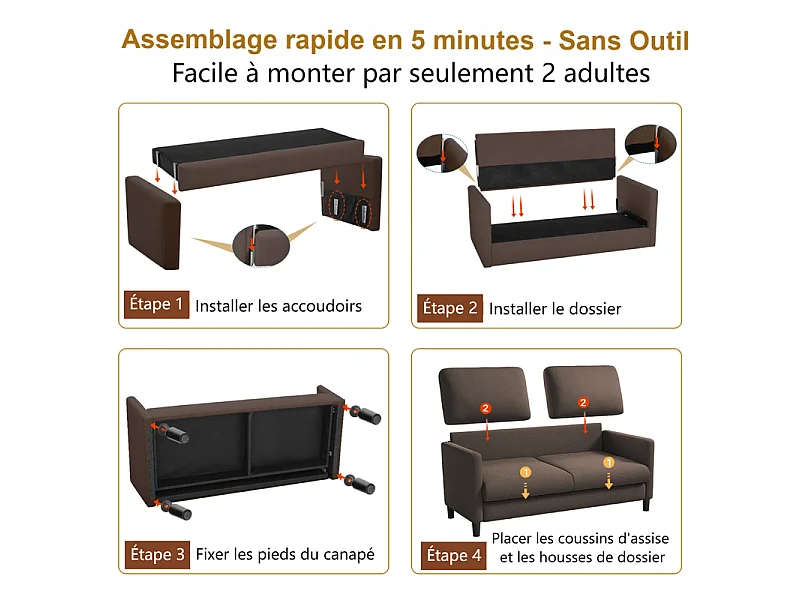 Assemblage rapide en 5 minutes - Sans Outil
Facile à monter par seulement 2 adultes

Étape 1 Installer les accoudoirs

Étape 2 Installer le dossier

Étape 3 Fixer les pieds du canapé

2
2
1
1

Étape 4 Placer les coussins d'assise et les housses de dossier