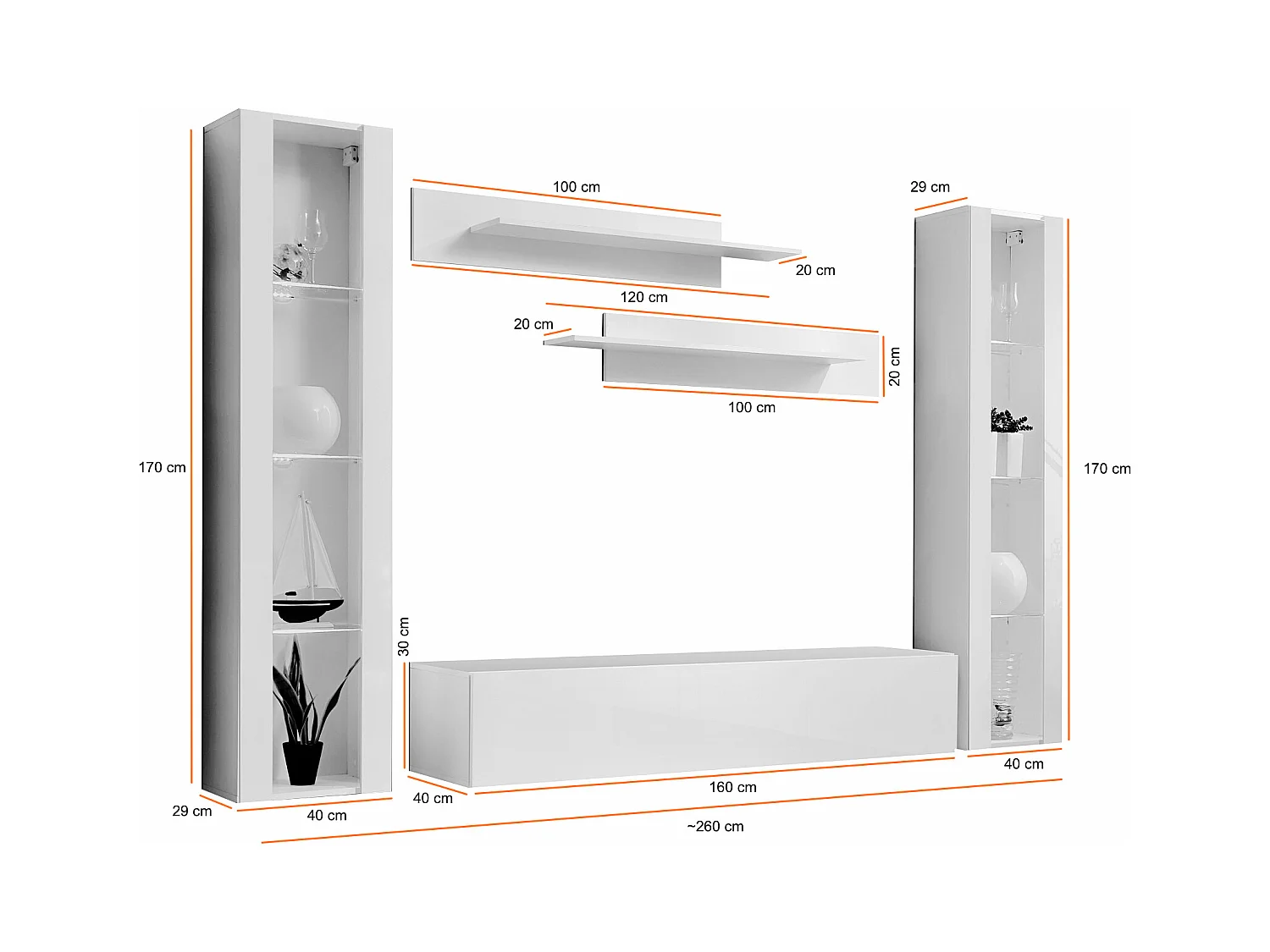 100 cm
29 cm
20 cm
120 cm
20 cm
20 cm
100 cm
170 cm
170 cm
30 cm
40 cm
160 cm
40 cm
29 cm
40 cm
~260 cm