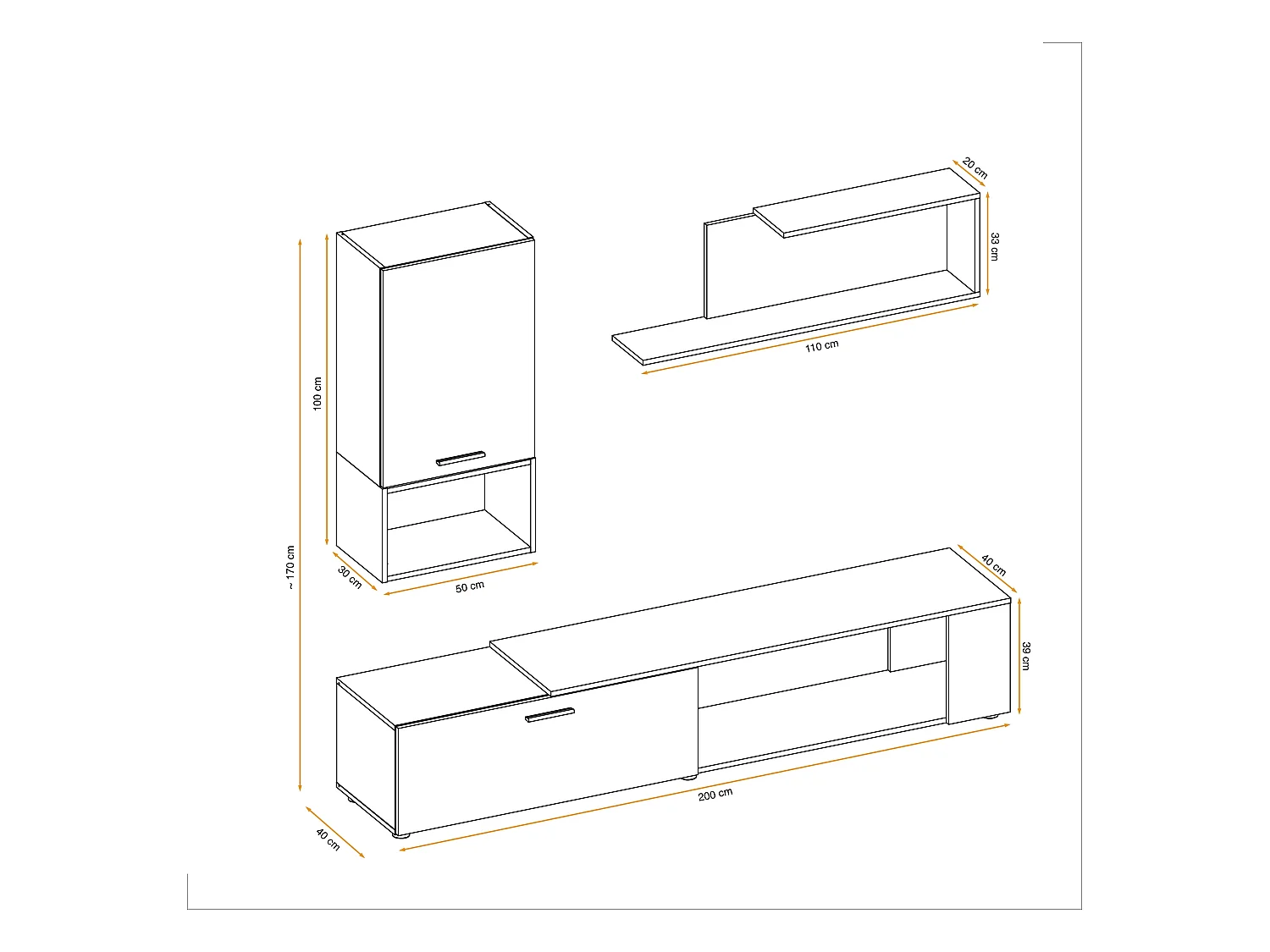 20 cm
33 cm
110 cm
100 cm
~ 170 cm
30 cm
50 cm
40 cm
39 cm
200 cm
40 cm