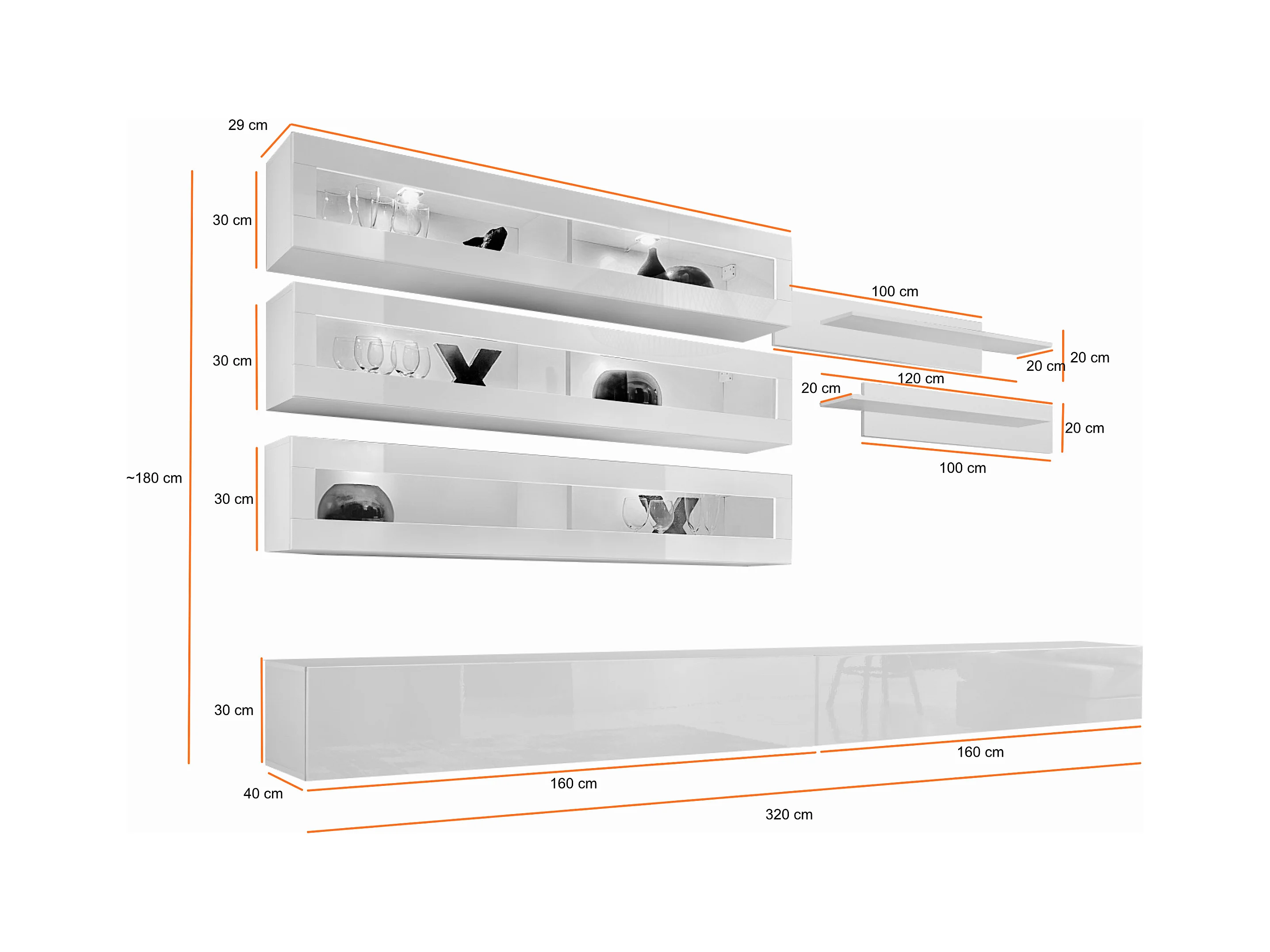 29 cm
30 cm
30 cm
30 cm
~180 cm
100 cm
20 cm
20 cm
120 cm
20 cm
20 cm
100 cm
30 cm
40 cm
160 cm
160 cm
320 cm